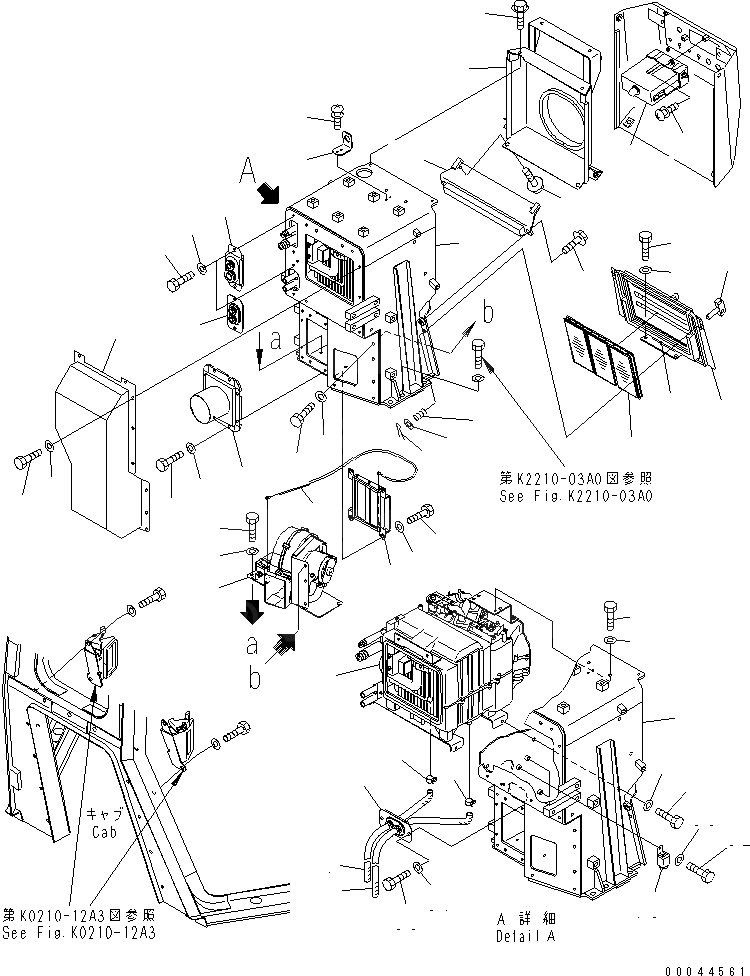 A

a

b

第K2210-03A0図参照
See Fig.K2210-03A0

a

b

キャブ
Cab

第K0210-12A3図参照
See Fig.K0210-12A3

A 詳細
Detail A

00044561