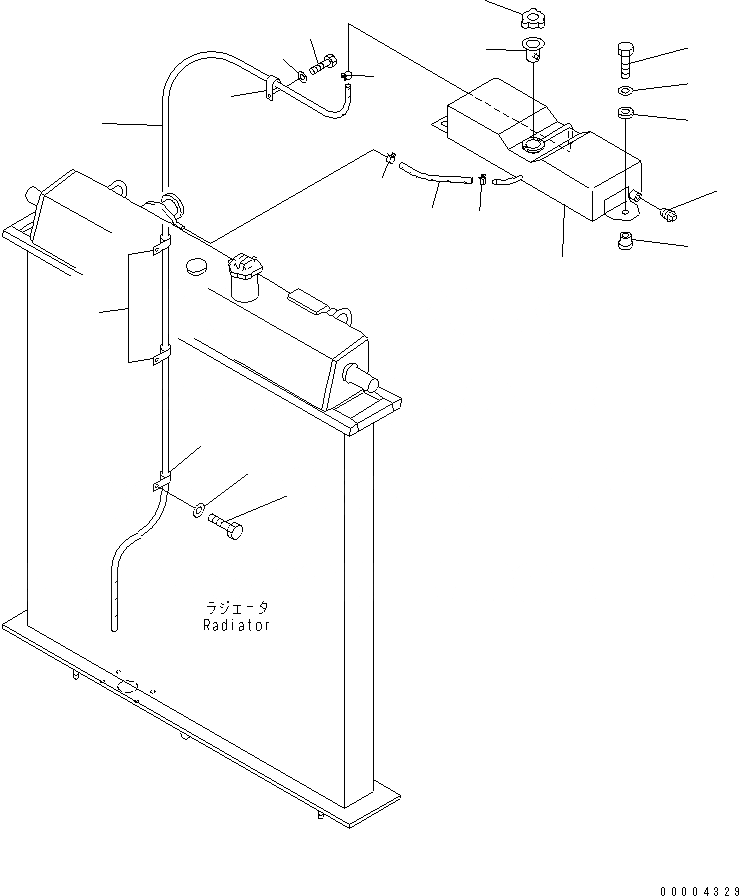 ラジエータ
Radiator

00004329