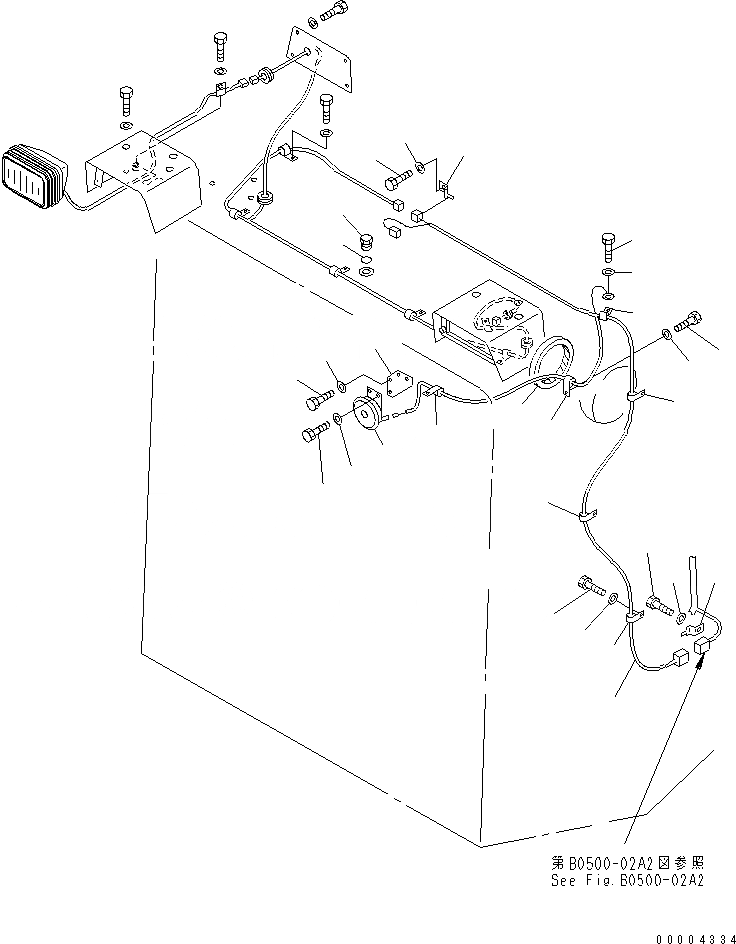 第B0500-02A2図参照
See Fig.B0500-02A2

00004334