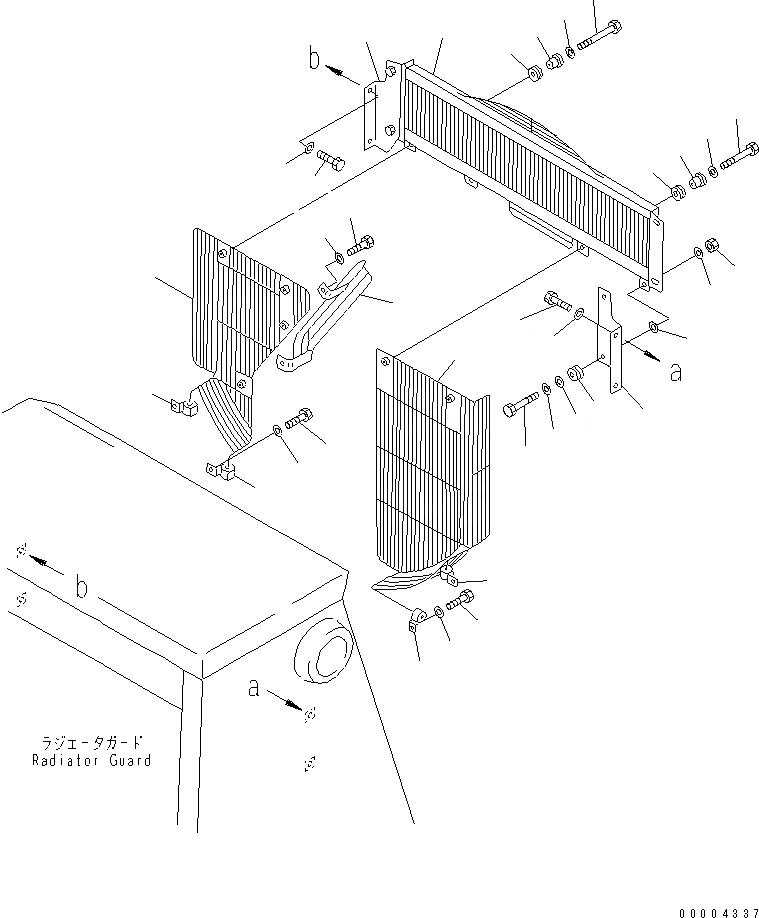 b

a

b

a

ラジエータガード
Radiator Guard

00004337