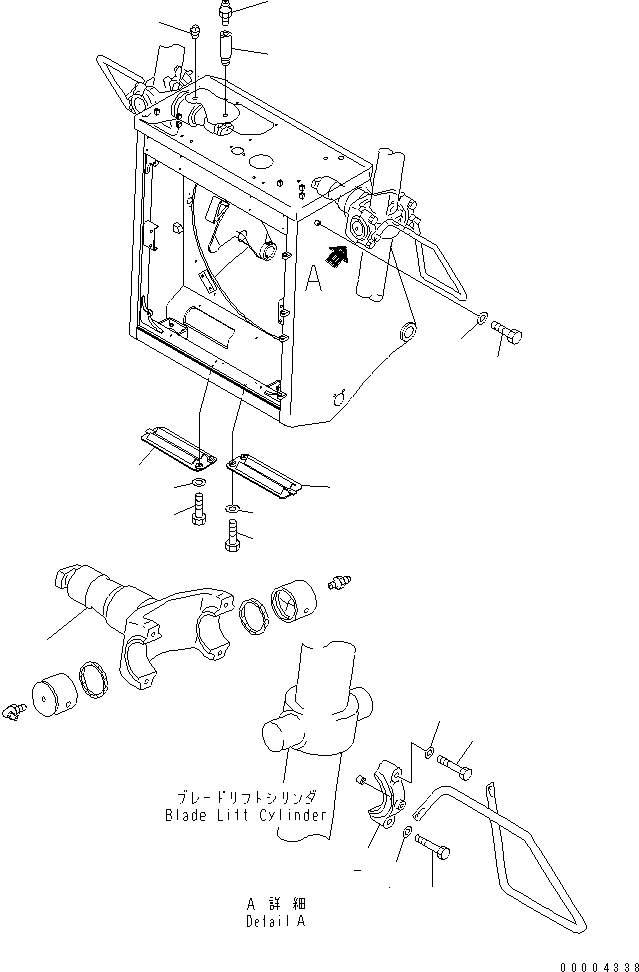 A

ブレードリフトシリンダ
Blade Lift Cylinder

A 詳細
Detail A

00004338