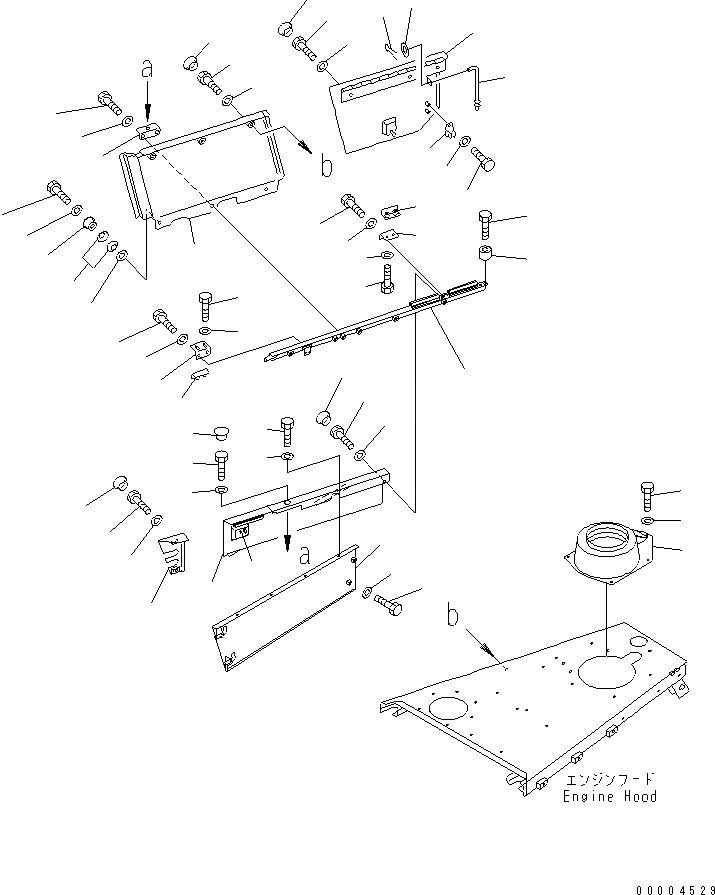 a

b

a

b

エンジンフード
Engine Hood

00004529