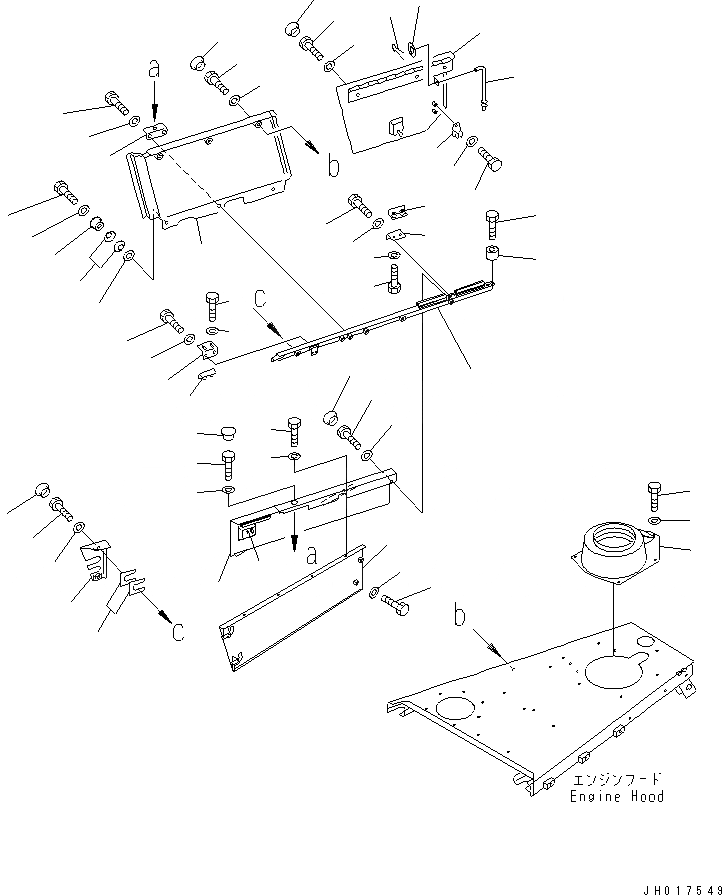 a
b
c
a
c
b
エンジンフード
Engine Hood
JH017549