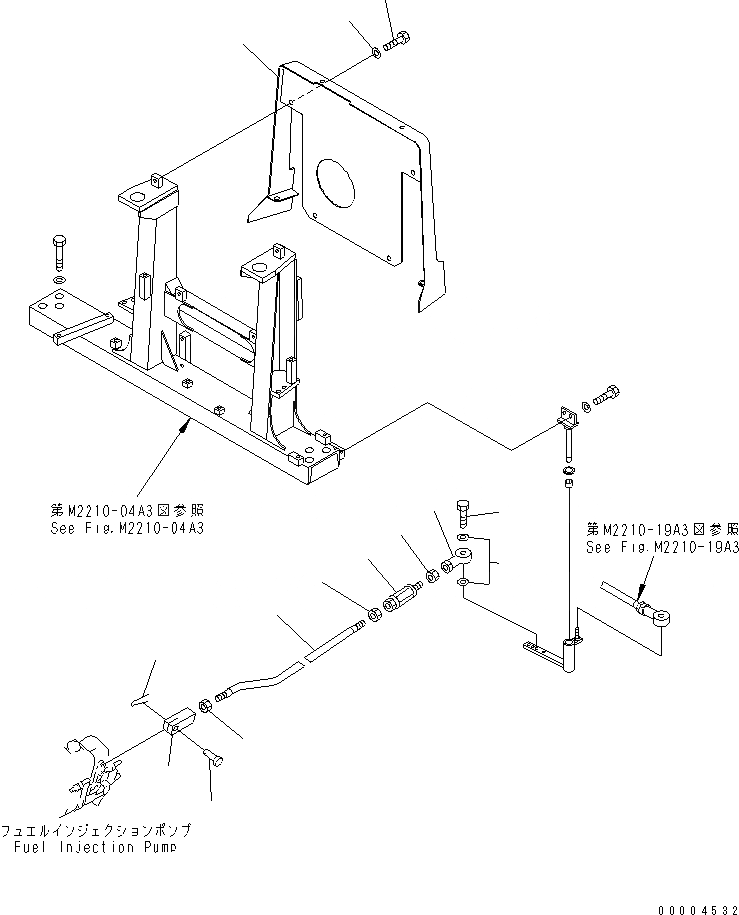 第M2210-04A3図参照
See Fig.M2210-04A3

第M2210-19A3図参照
See Fig.M2210-19A3

フュエルインジェクションポンプ
Fuel Injection Pump

00004532