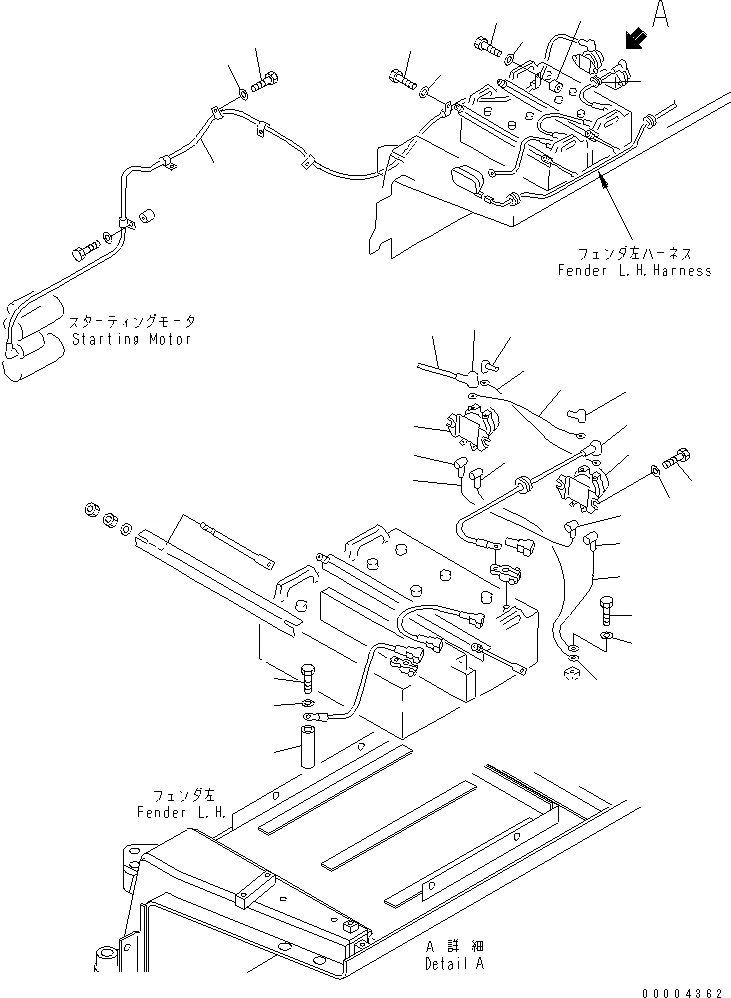 A

フェンダ左ハーネス
Fender L.H.Harness

スターティングモータ
Starting Motor

フェンダ左
Fender L.H.

A 詳細
Detail A

00004362