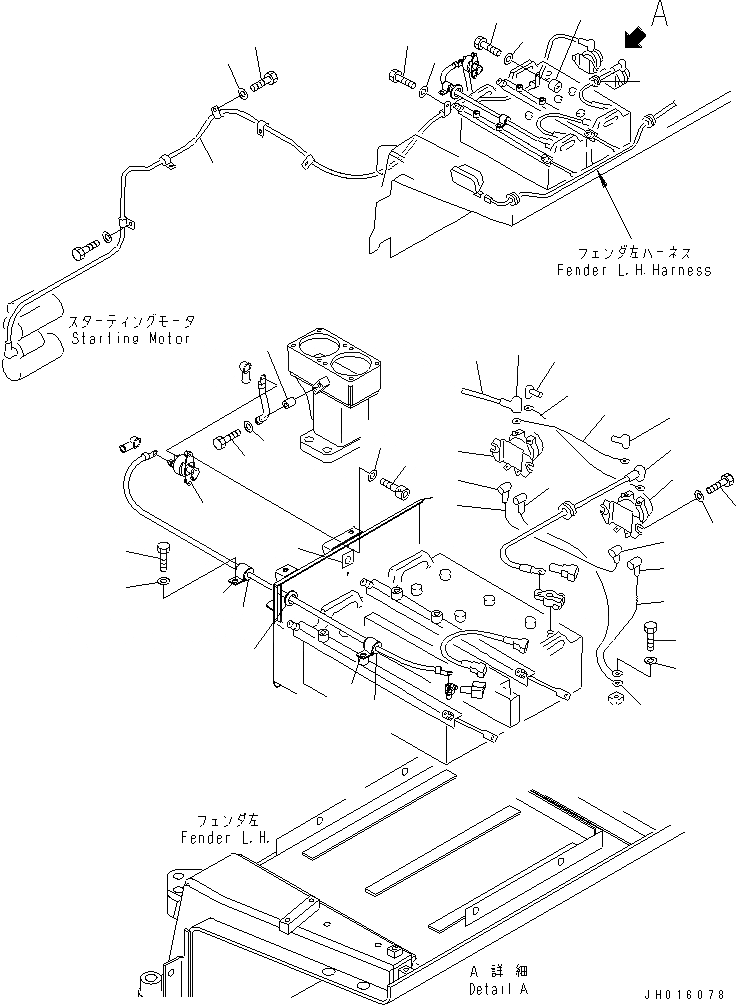 A

フェンダ左ハーネス
Fender L.H.Harness

スターティングモータ
Starting Motor

フェンダ左
Fender L.H.

A 詳細
Detail A

JH016078