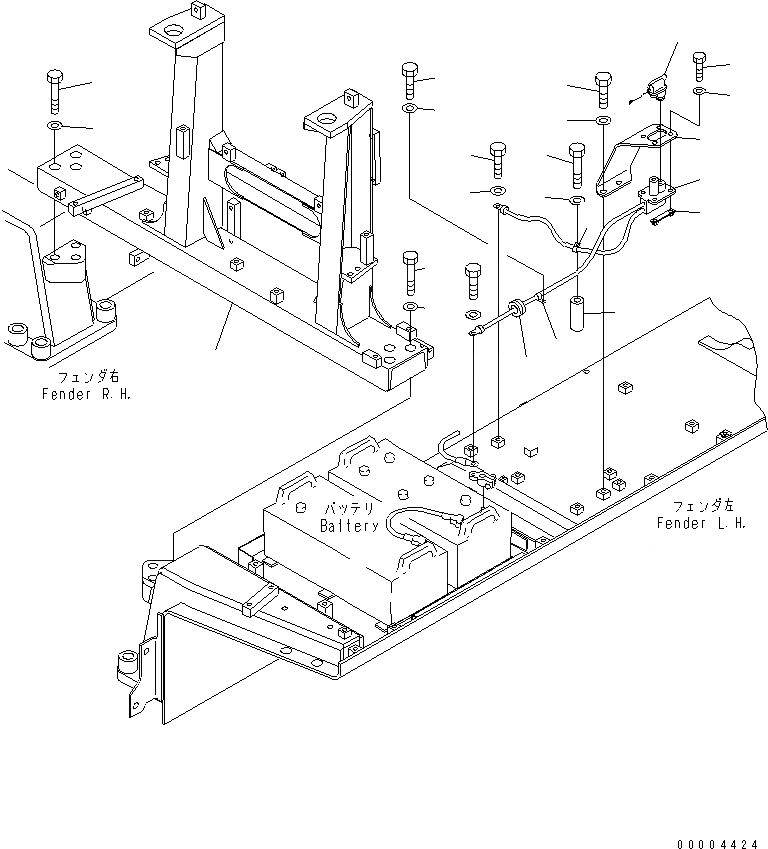 フェンダ右
Fender R.H.

バッテリ
Battery

フェンダ左
Fender L.H.

00004424