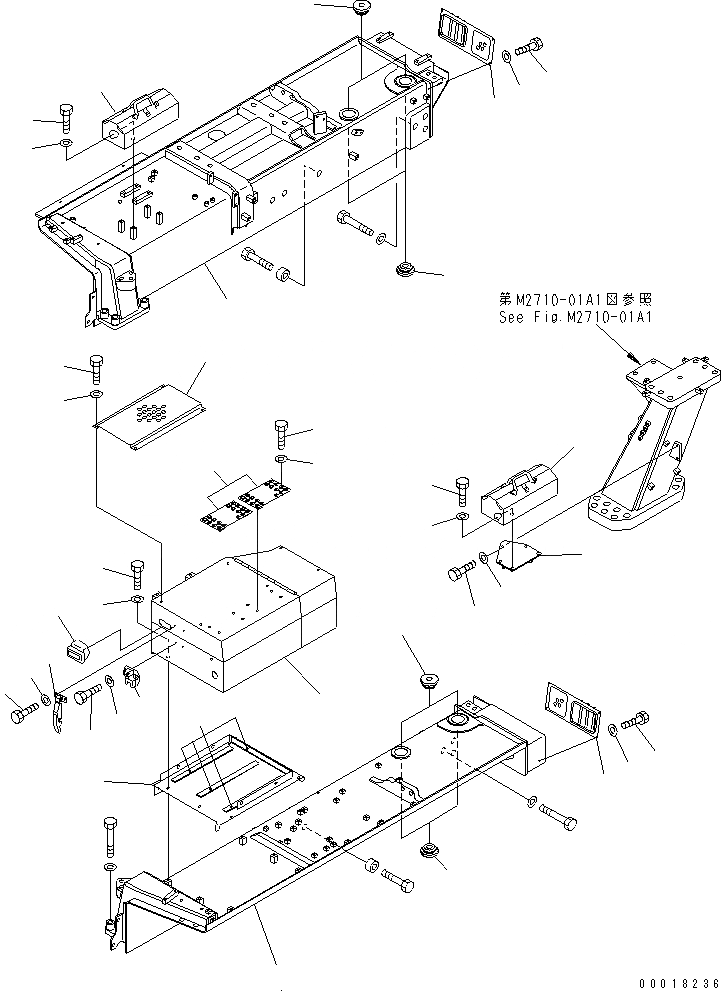 第M2710-01A1図参照
See Fig.M2710-01A1

00018236