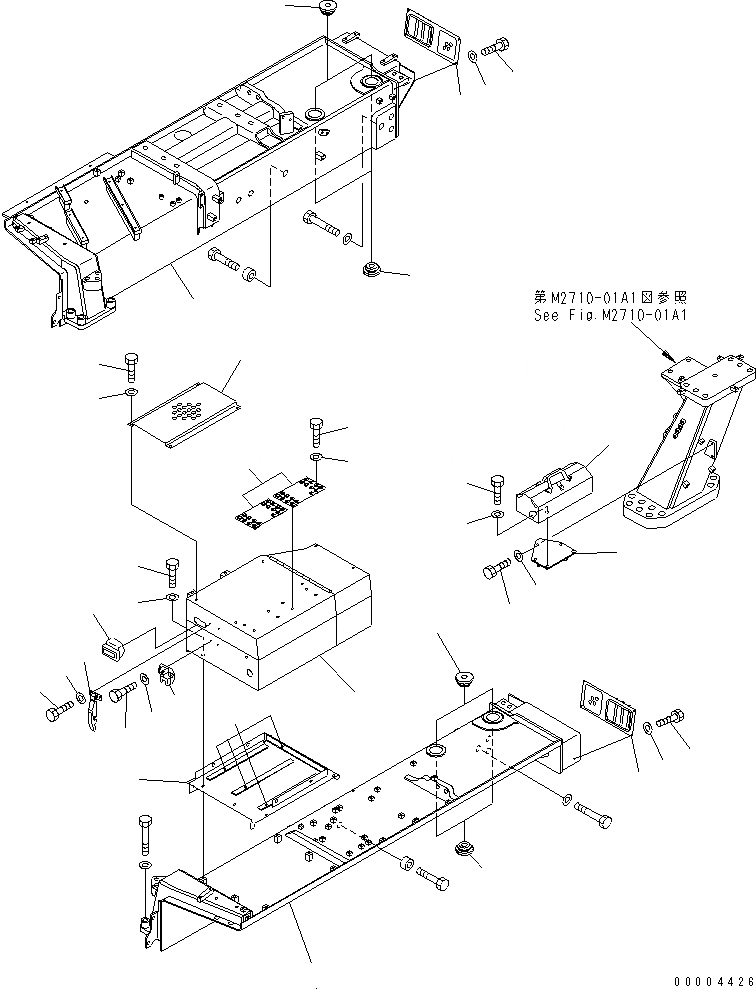 第M2710-01A1図参照
See Fig.M2710-01A1

00004426