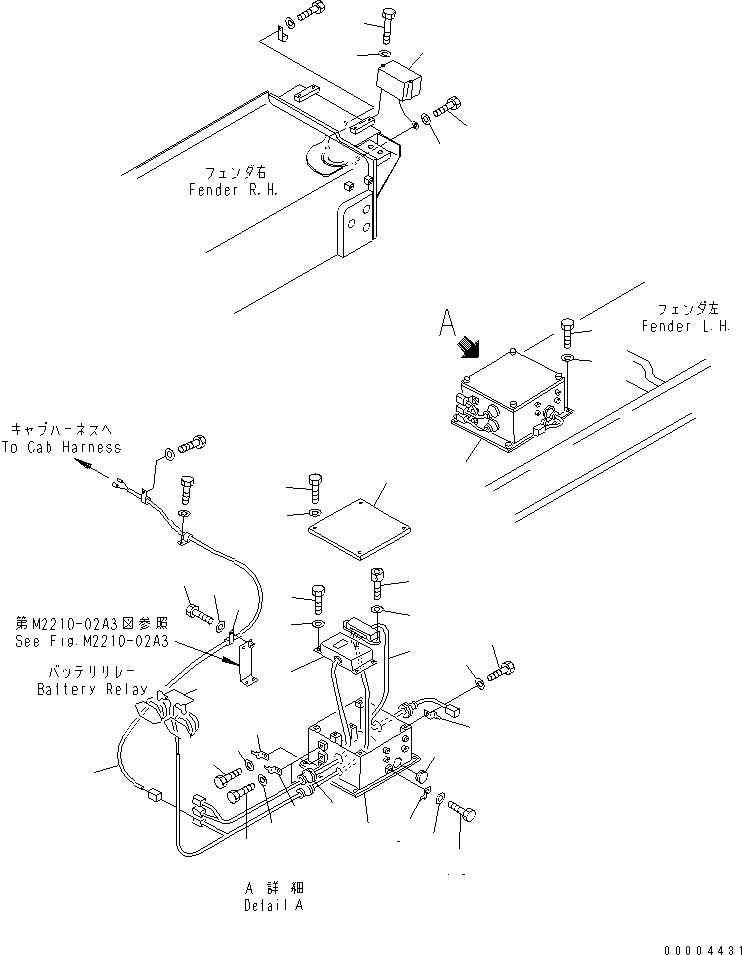 フェンダ右
Fender R.H.

A

フェンダ左
Fender L.H.

キャブハーネスへ
To Cab Harness

第M2210-02A3図参照
See Fig.M2210-02A3

バッテリリレー
Battery Relay

A 詳細
Detail A

00004431