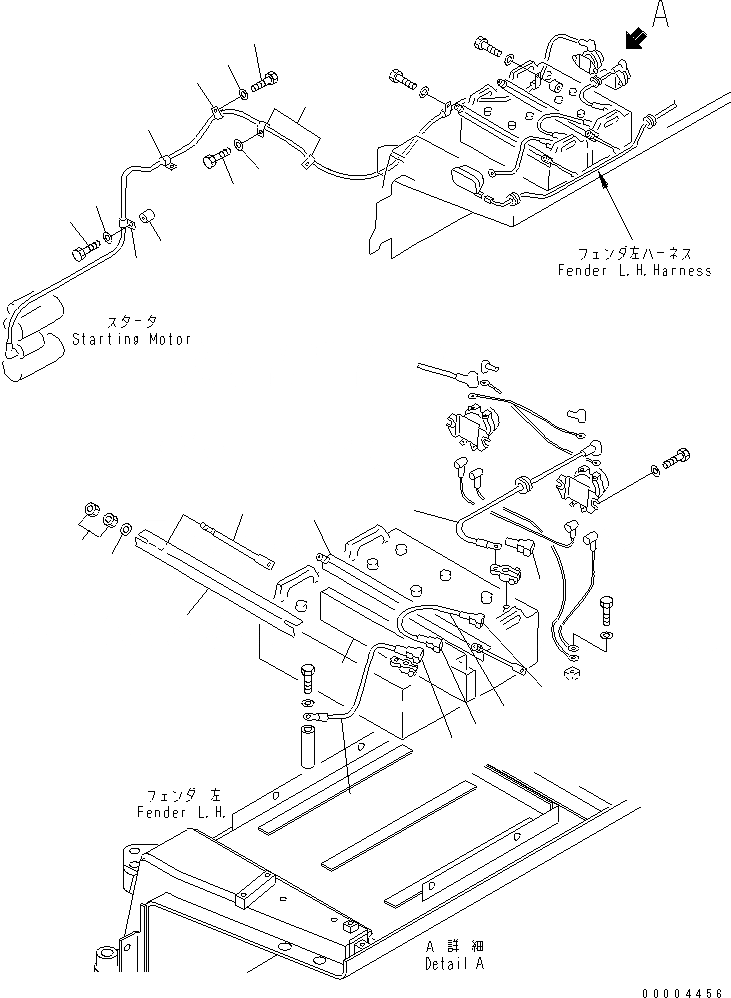 A

フェンダ左ハーネス
Fender L.H.Harness

スタータ
Starting Motor

フェンダ 左
Fender L.H.

A 詳細
Detail A

00004456