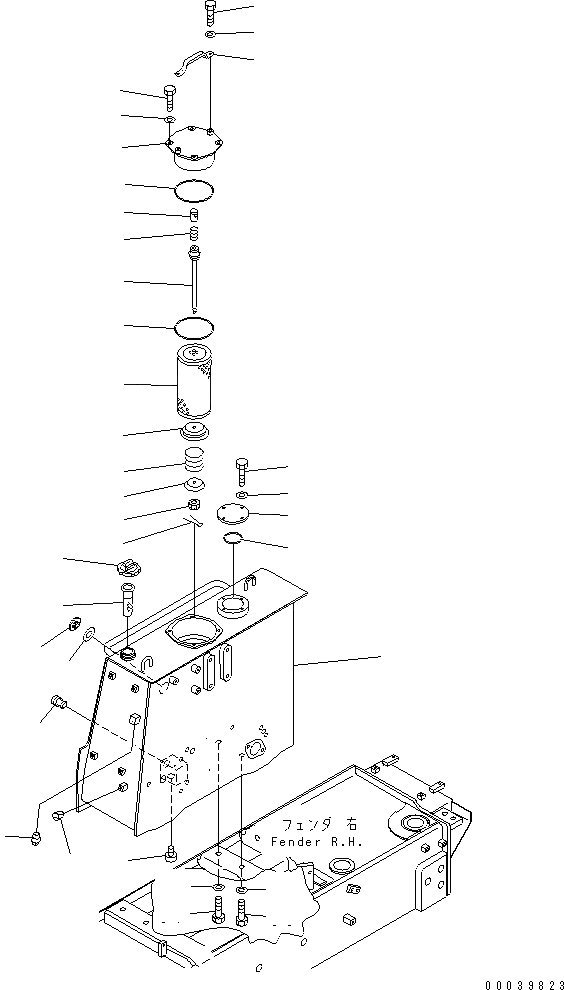 フェンダ 右
Fender R.H.

00039823