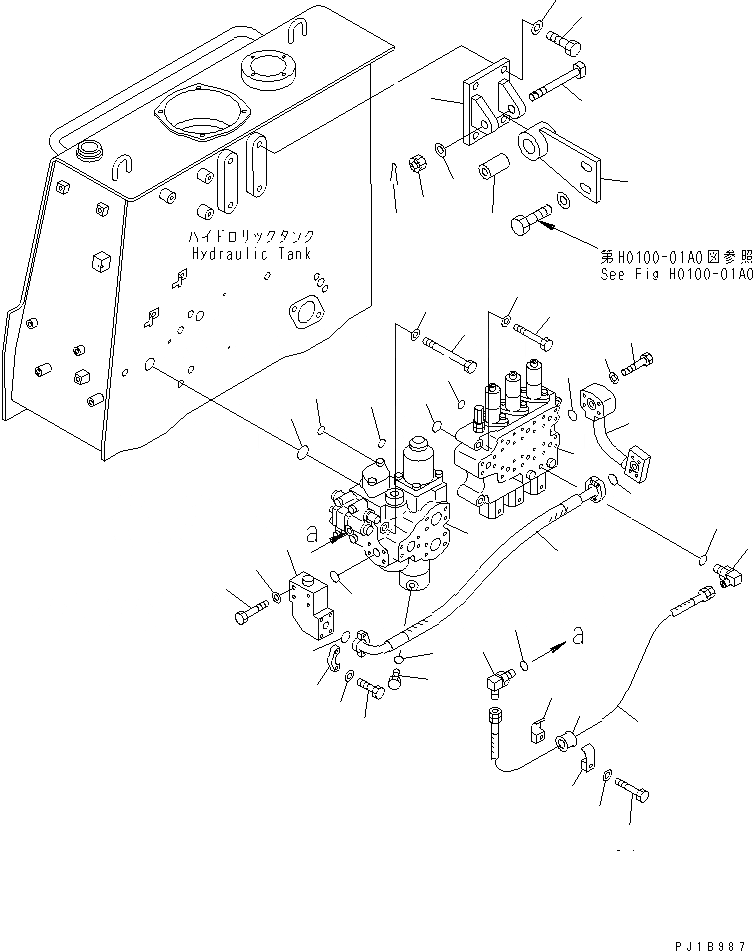 ハイドロリックタンク
Hydraulic Tank

第H0100-01A0図参照
See Fig H0100-01A0

a

a

PJ1B987