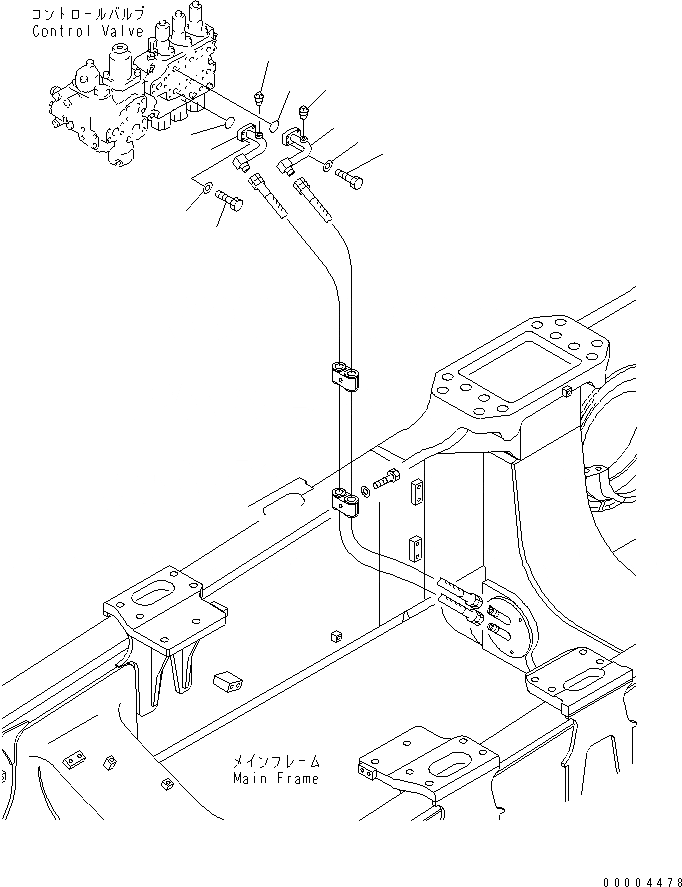 コントロールバルブ
Control Valve

メインフレーム
Main Frame

00004478