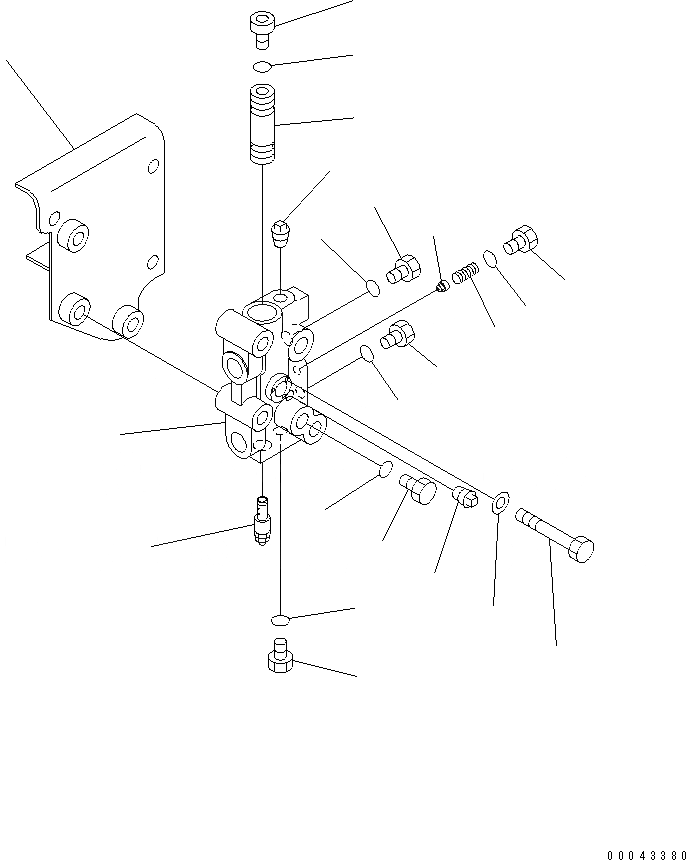 00043380