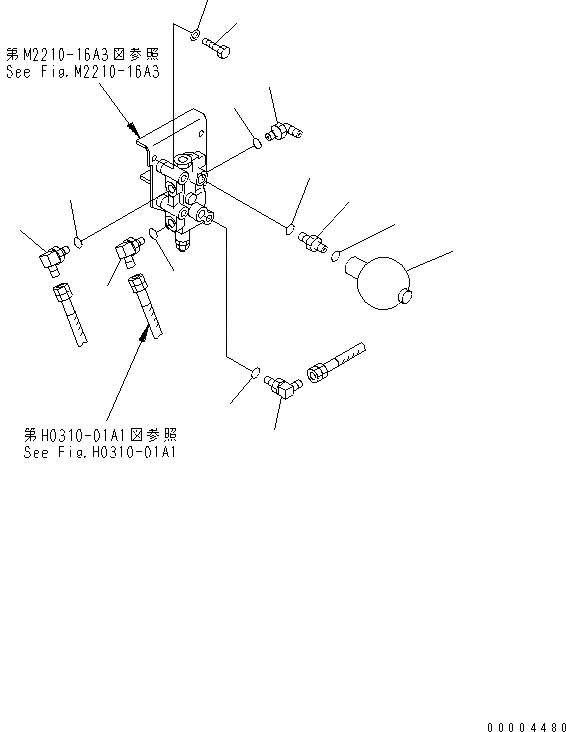 第M2210-16A3図参照
See Fig.M2210-16A3

第H0310-01A1図参照
See Fig.H0310-01A1

00004480