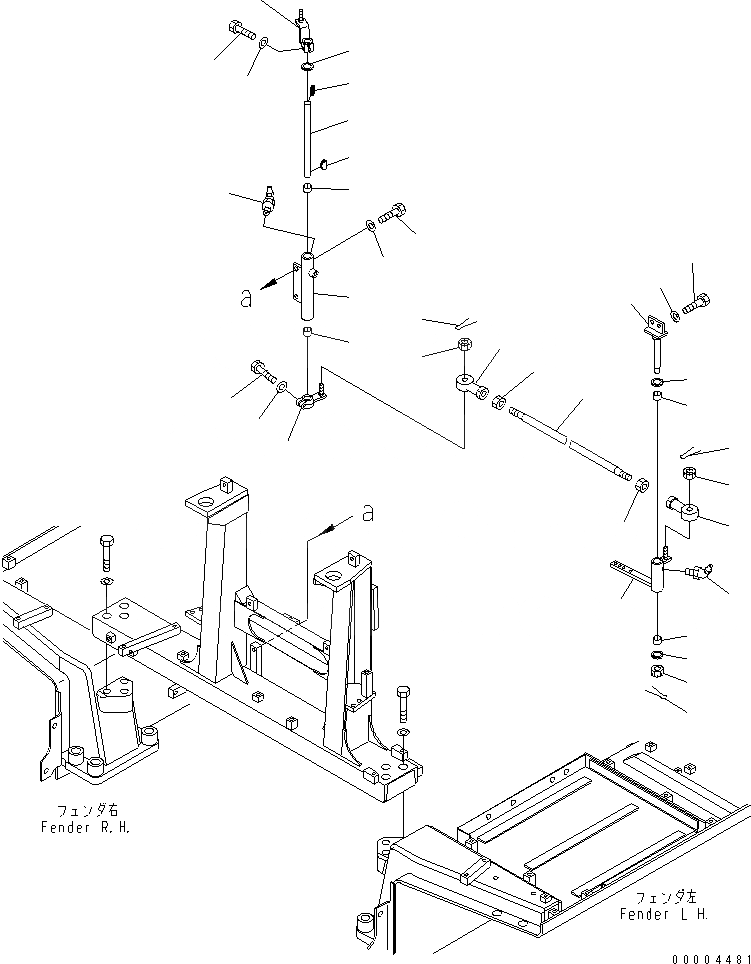 a

a

フェンダ右
Fender R.H.

フェンダ左
Fender L.H.

00004481