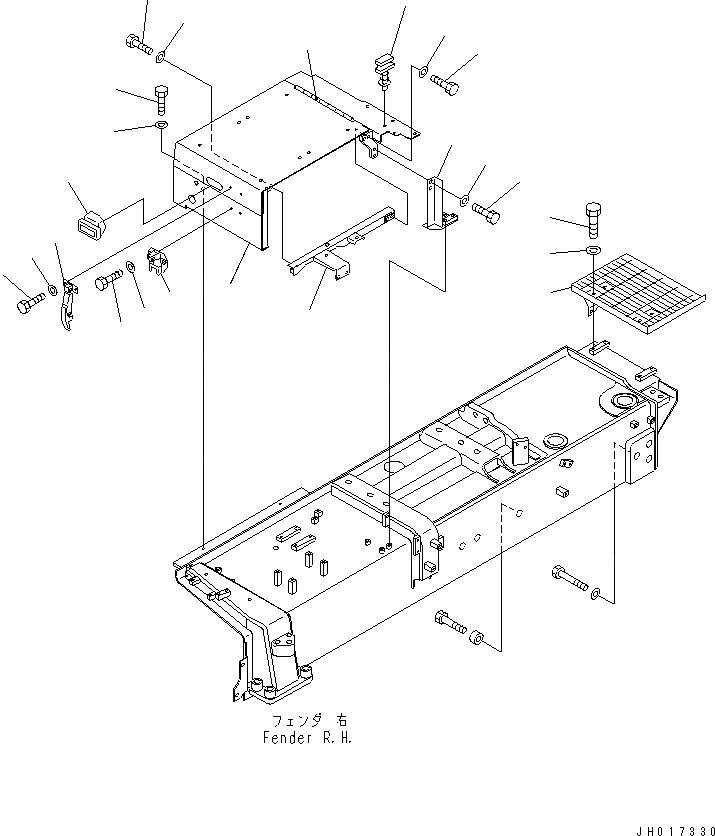 フェンダ 右
Fender R.H.

JH017330