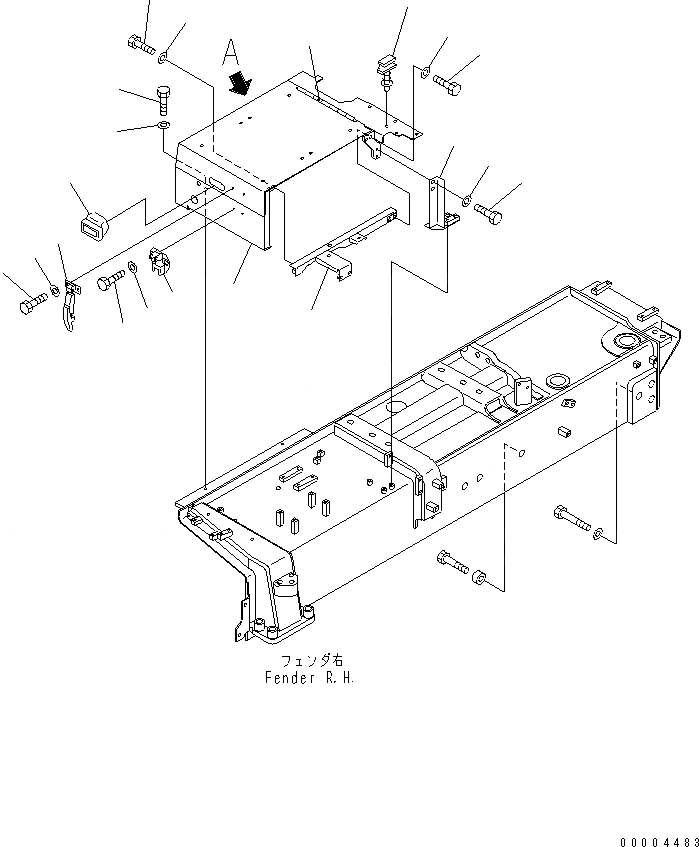 A

フェンダ右
Fender R.H.

00004483