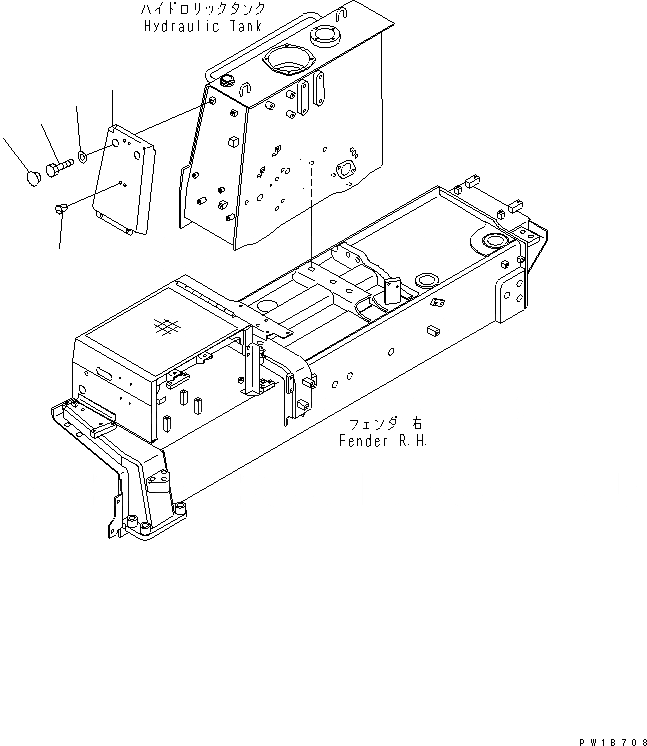 ハイドロリックタンク
Hydraulic Tank

フェンダ 右
Fender R.H.

PW1B708