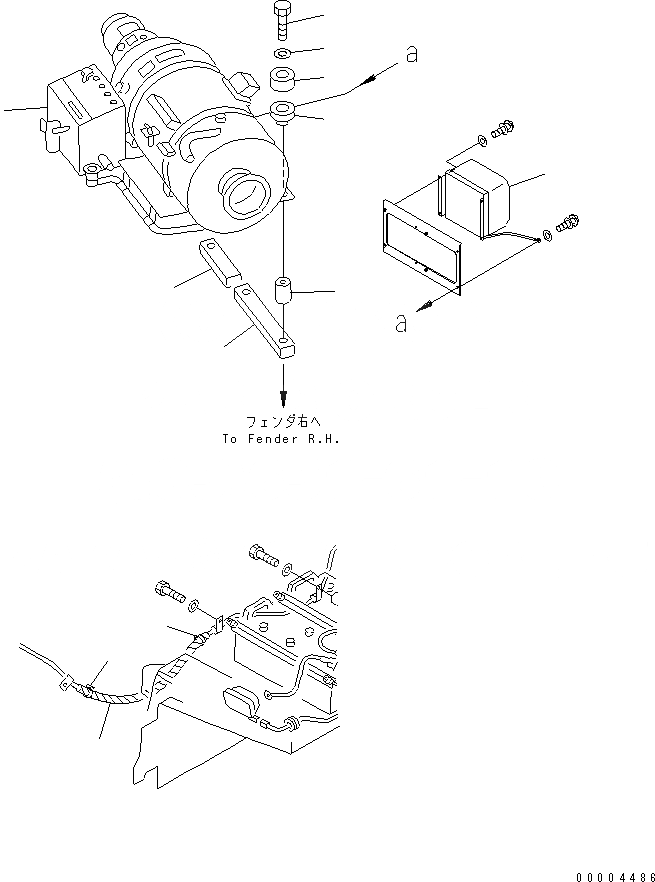 a

a

フェンダ右へ
To Fender R.H.

00004486