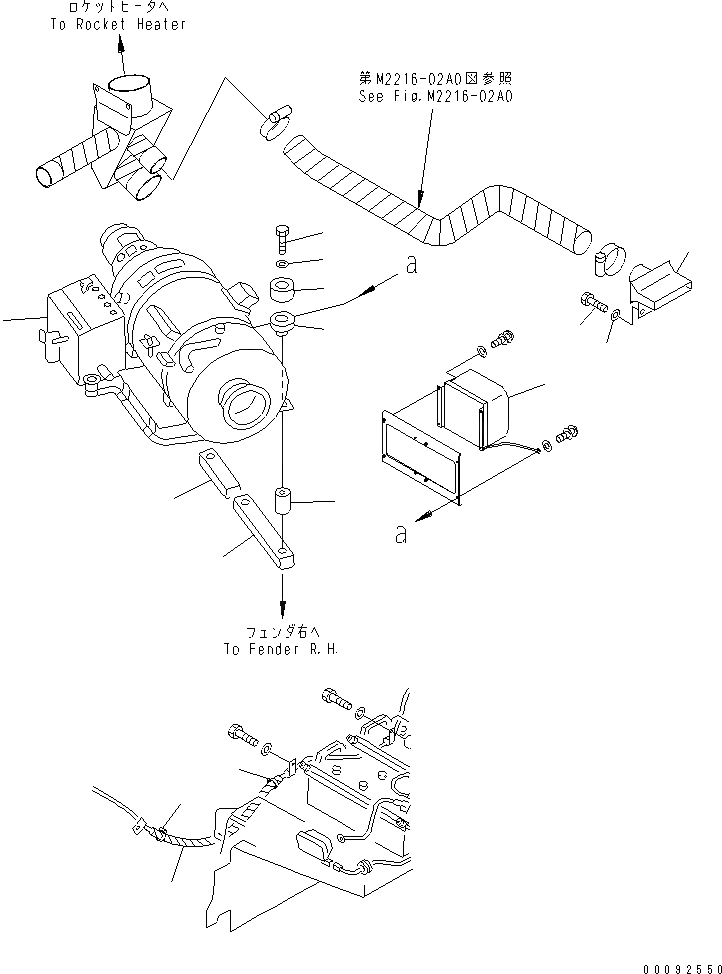 ロケットヒータへ
To Rocket Heater

第M2216-02A0図参照
See Fig.M2216-02A0

a

a

フェンダ右へ
To Fender R.H.

00092550