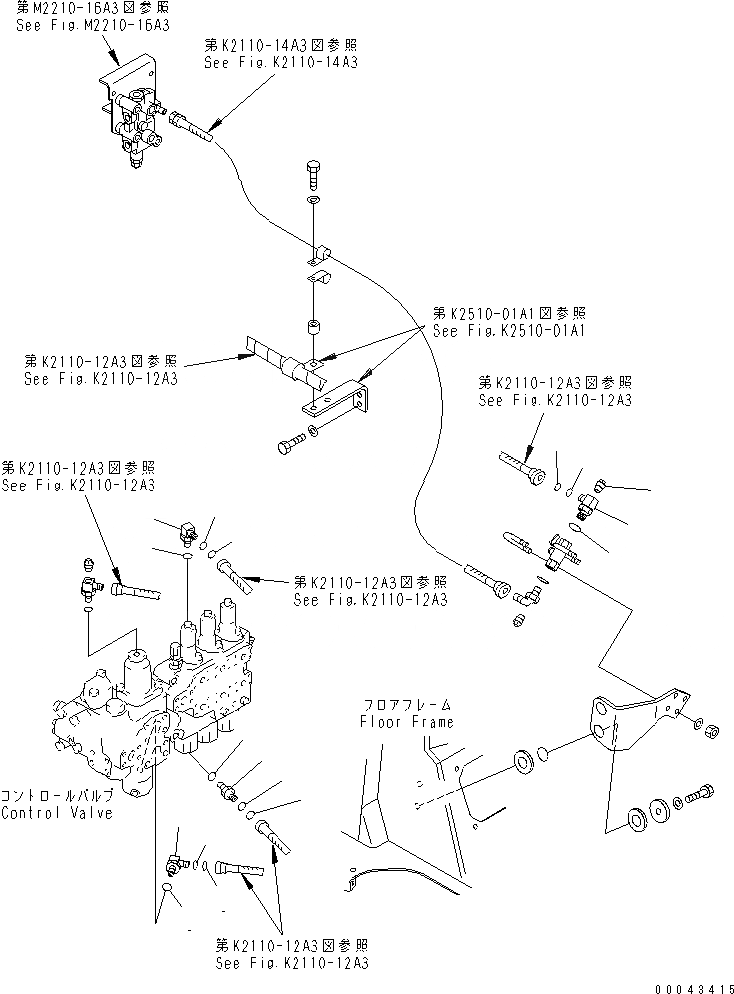 第M2210-16A3図参照
See Fig.M2210-16A3

第K2110-14A3図参照
See Fig.K2110-14A3

第K2510-01A1図参照
See Fig.K2510-01A1

第K2110-12A3図参照
See Fig.K2110-12A3

第K2110-12A3図参照
See Fig.K2110-12A3

第K2110-12A3図参照
See Fig.K2110-12A3

第K2110-12A3図参照
See Fig.K2110-12A3

フロアフレーム
Floor Frame

コントロールバルブ
Control Valve

第K2110-12A3図参照
See Fig.K2110-12A3

00043415