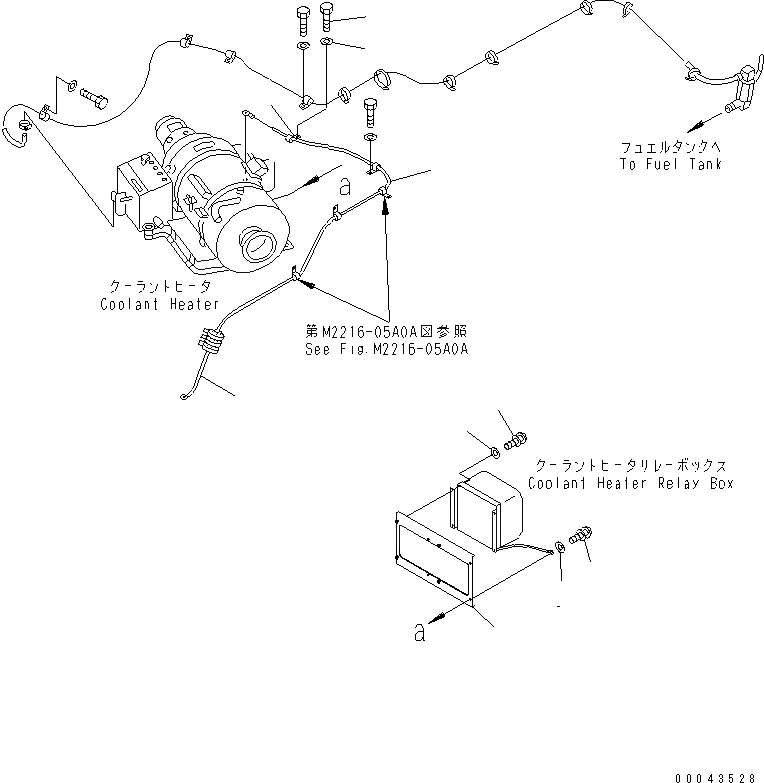 フュエルタンクへ
To Fuel Tank

a

クーラントヒータ
Coolant Heater

第M2216-05A0A図参照
See Fig.M2216-05A0A

クーラントヒータリレーボックス
Coolant Heater Relay Box

a

00043528