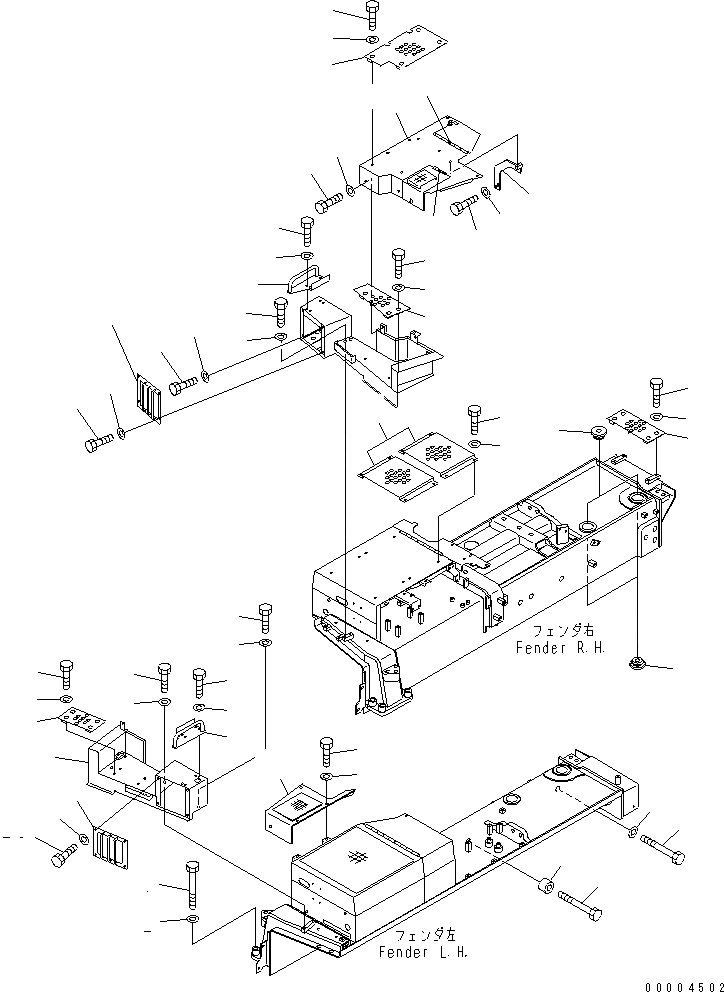 フェンダ右
Fender R.H.

フェンダ左
Fender L.H.

00004502