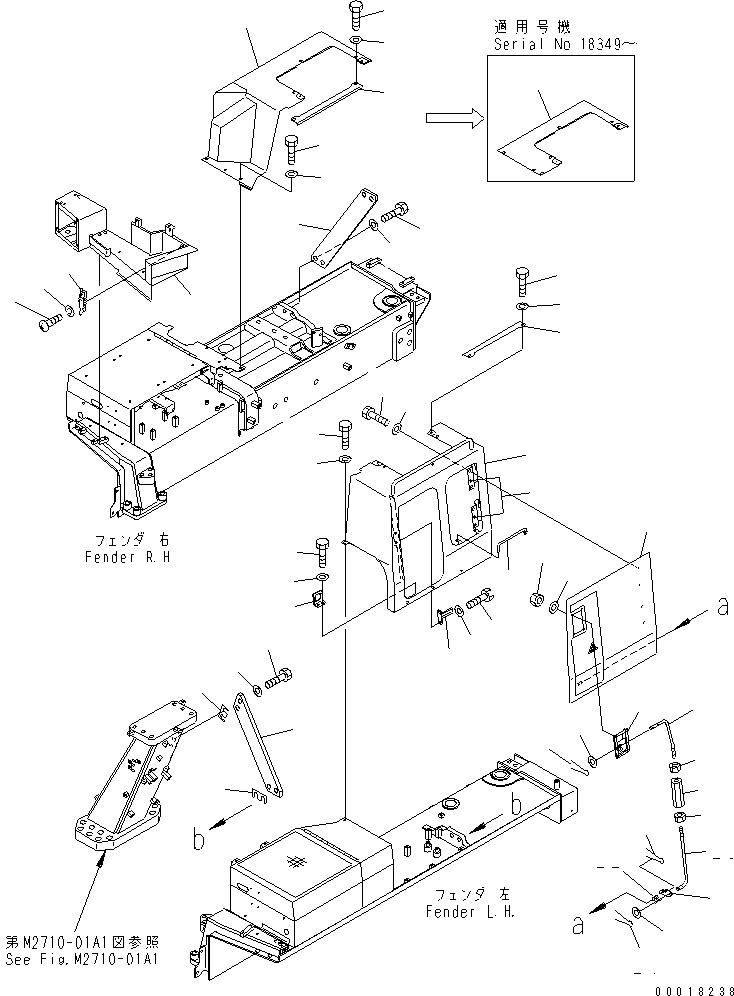 適用号機
Serial No 18349～

フェンダ 右
Fender R.H

a

b

b

フェンダ 左
Fender L.H.

a

第M2710-01A1図参照
See Fig.M2710-01A1

00018238