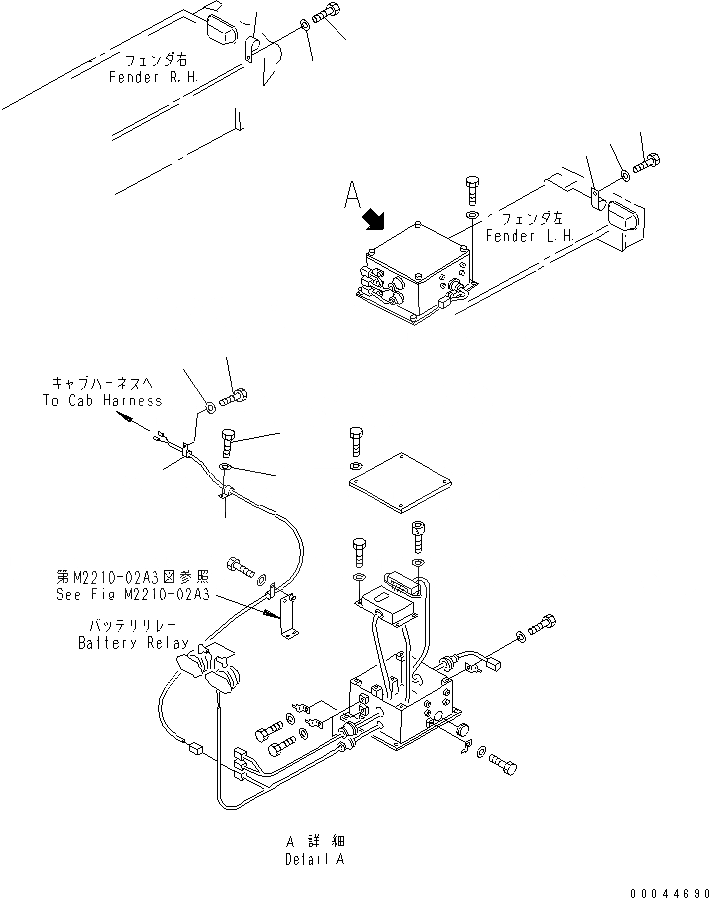 フェンダ右
Fender R.H.

A

フェンダ左
Fender L.H.

キャブハーネスへ
To Cab Harness

第M2210-02A3図参照
See Fig M2210-02A3

バッテリリレー
Battery Relay

A 詳細
Detail A

00044690