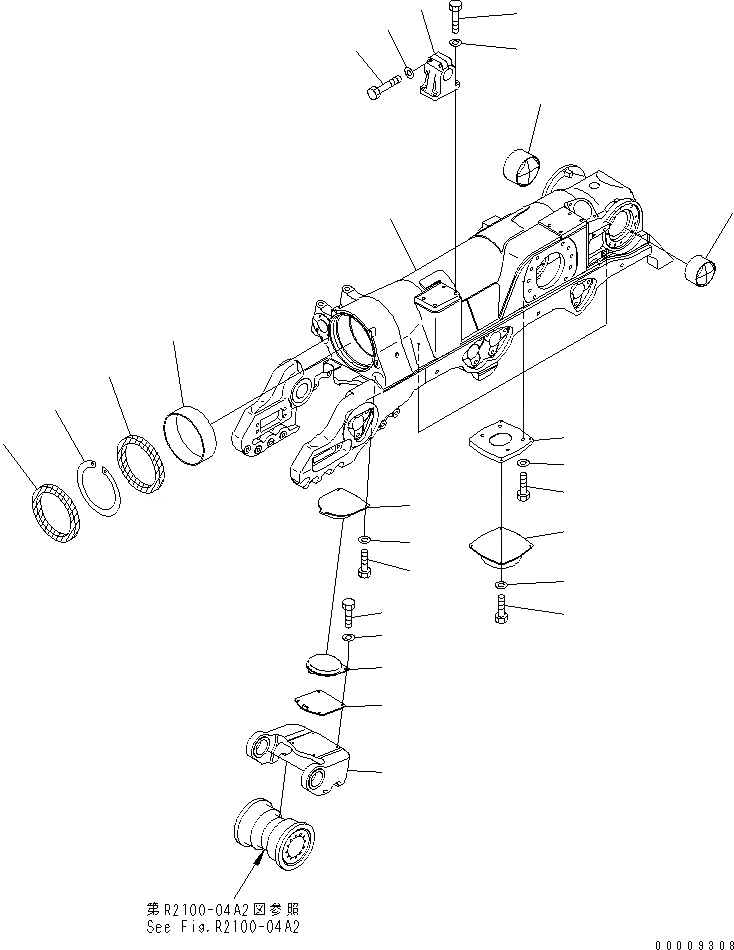 第R2100-04A2図参照
See Fig.R2100-04A2

00009308