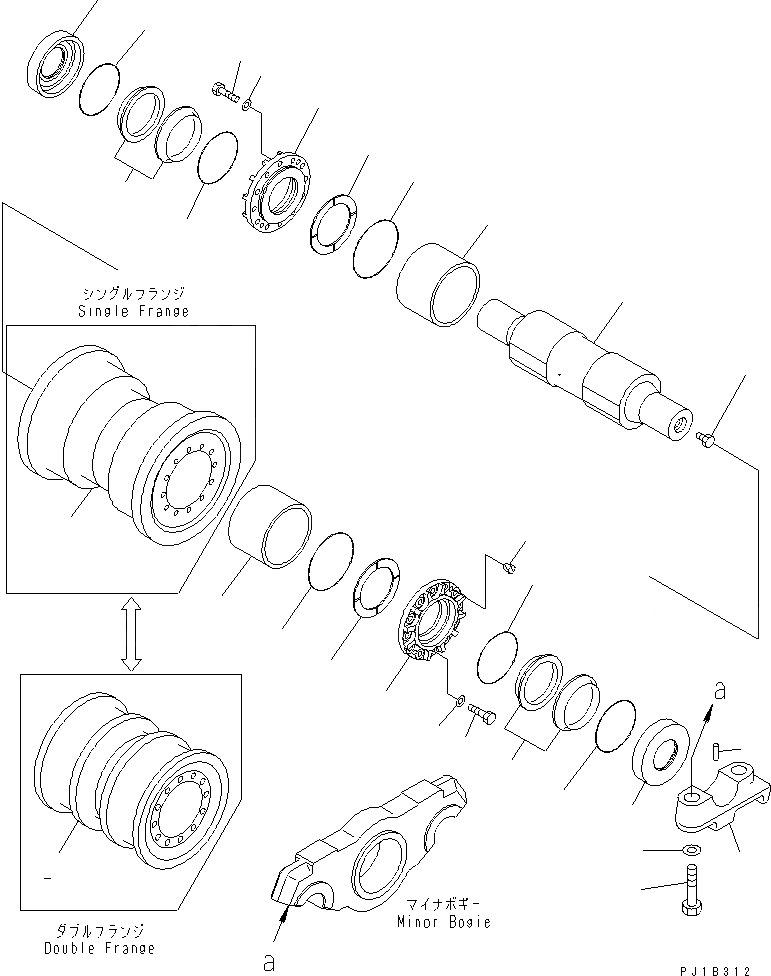 シングルフランジ
Single Frange

ダブルフランジ
Double Frange

マイナボギー
Minor Bogie

a

a

PJ1B312