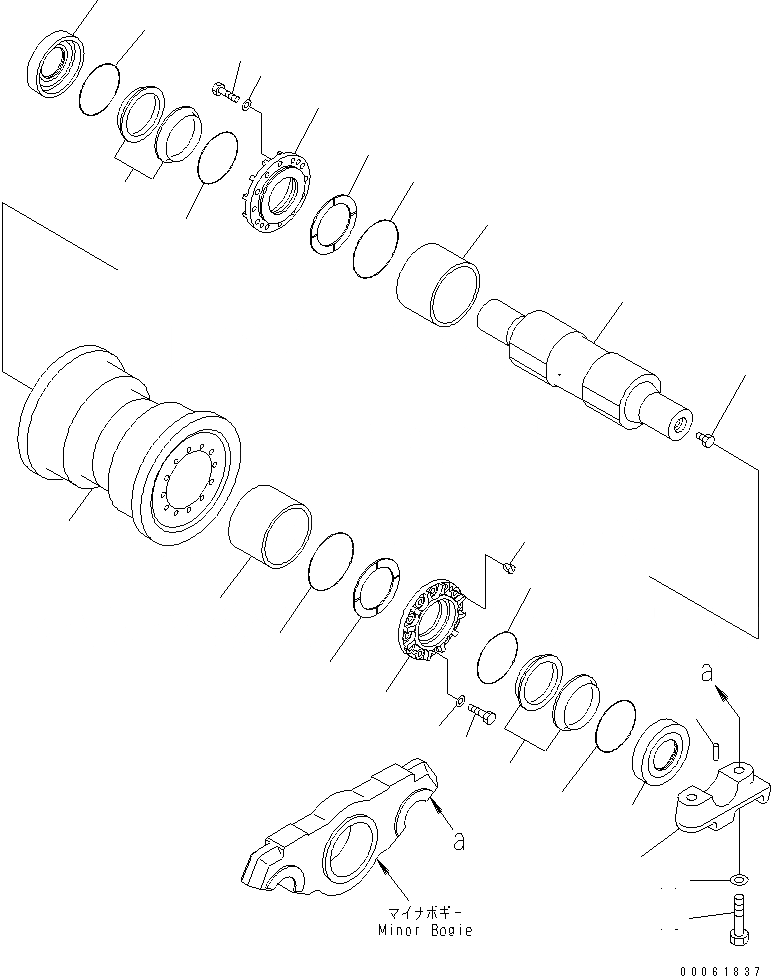 a

a

マイナボギー
Minor Bogie

00061837