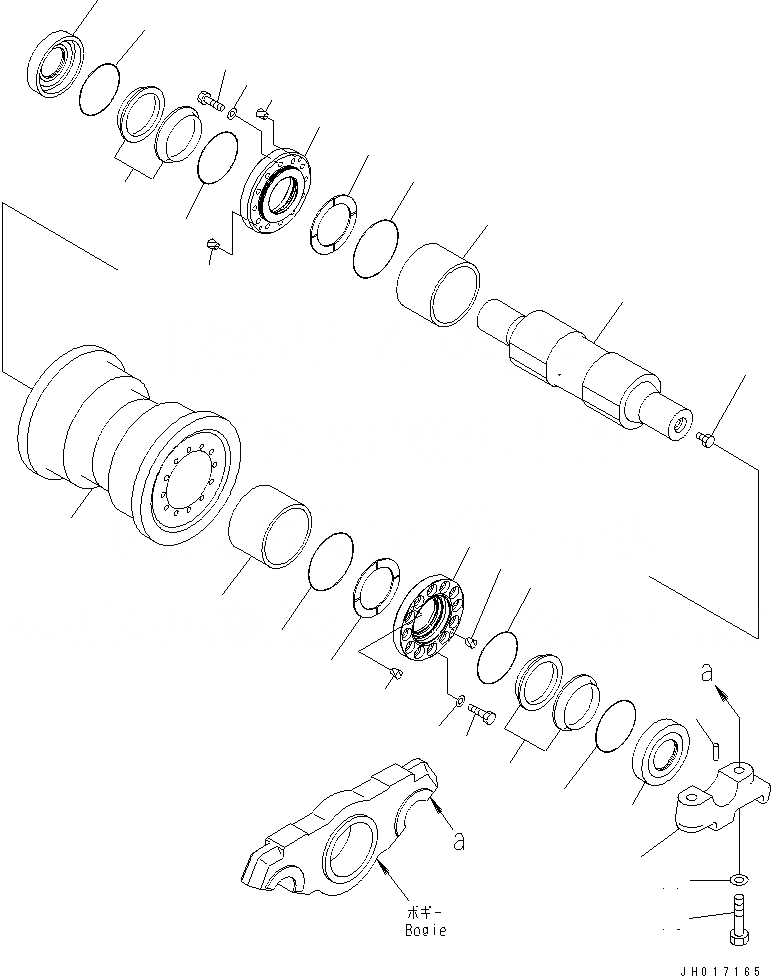 a
a
ボギー
Bogie
JH017165