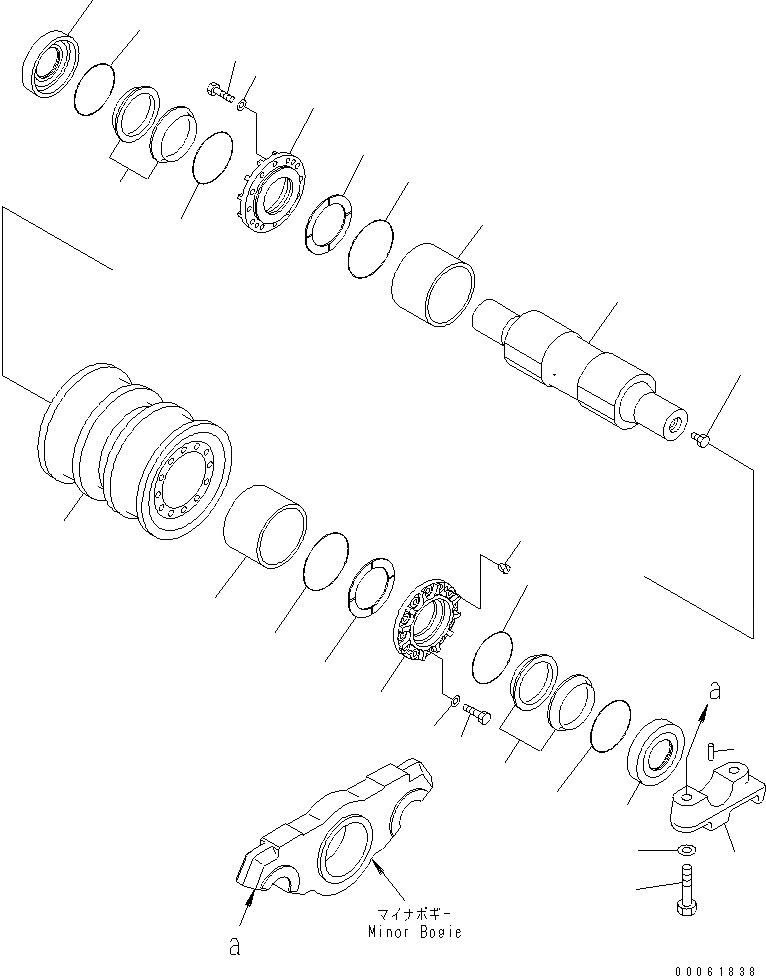 a
マイナボギー
Minor Bogie
a
00061838