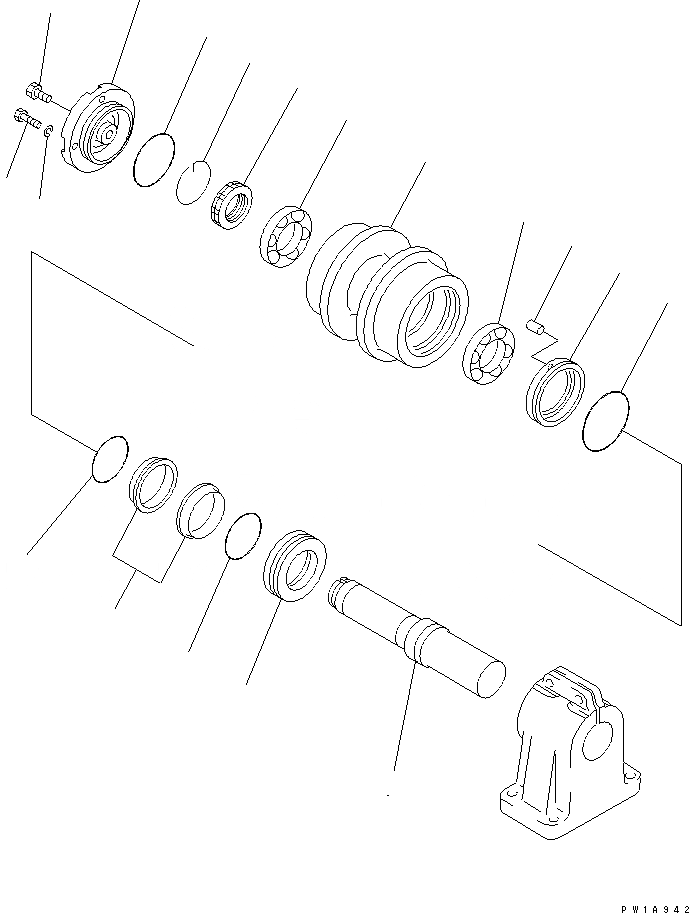 PW1A942