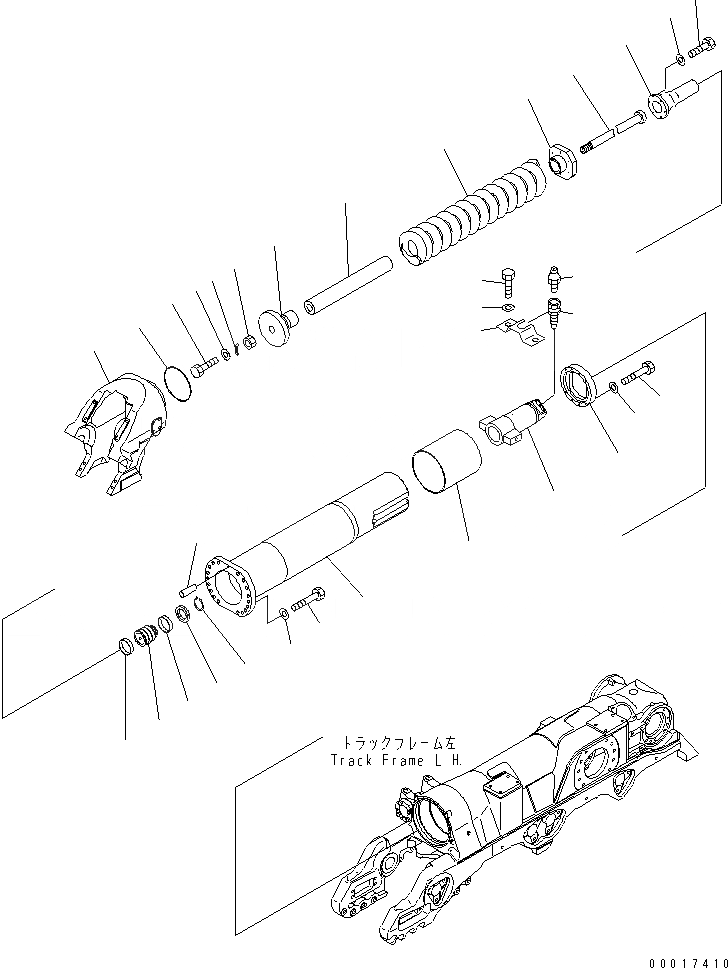 トラックフレーム左
Track Frame L.H.

00017410