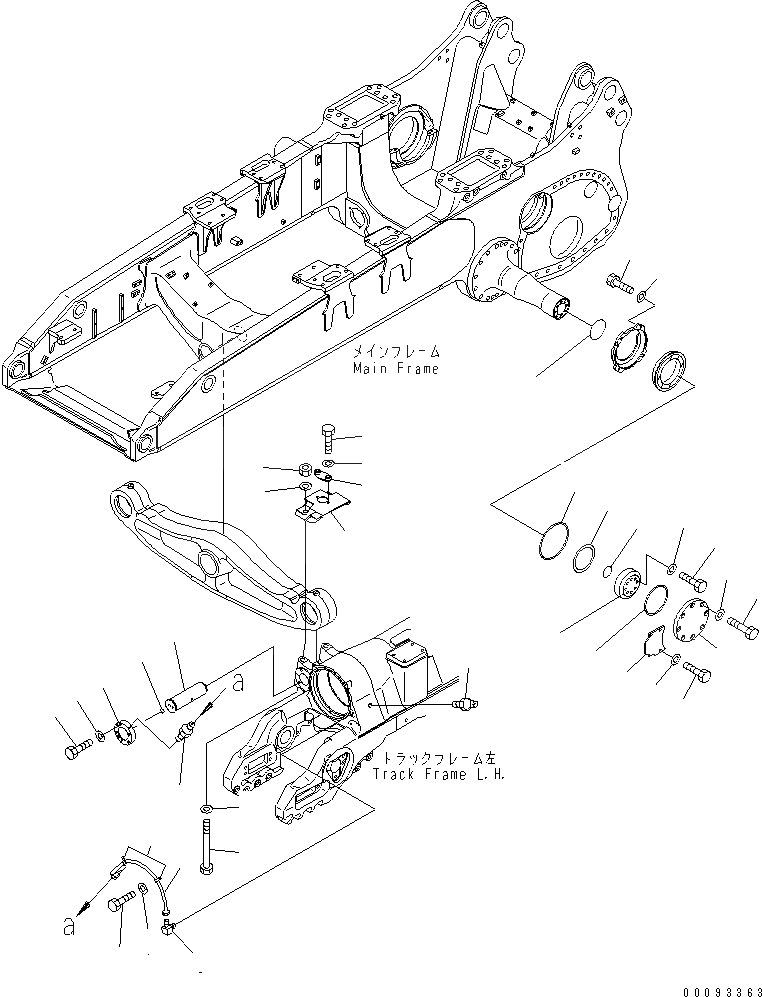 メインフレーム
Main Frame

a

トラックフレーム左
Track Frame L.H.

a

00093363