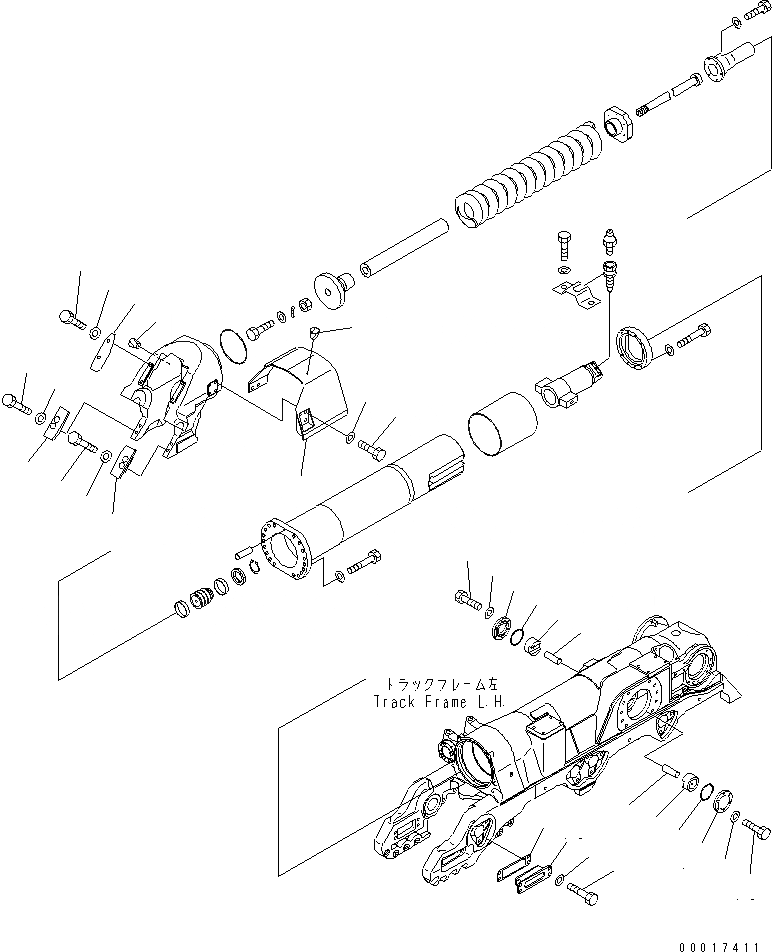 トラックフレーム左
Track Frame L.H.

00017411