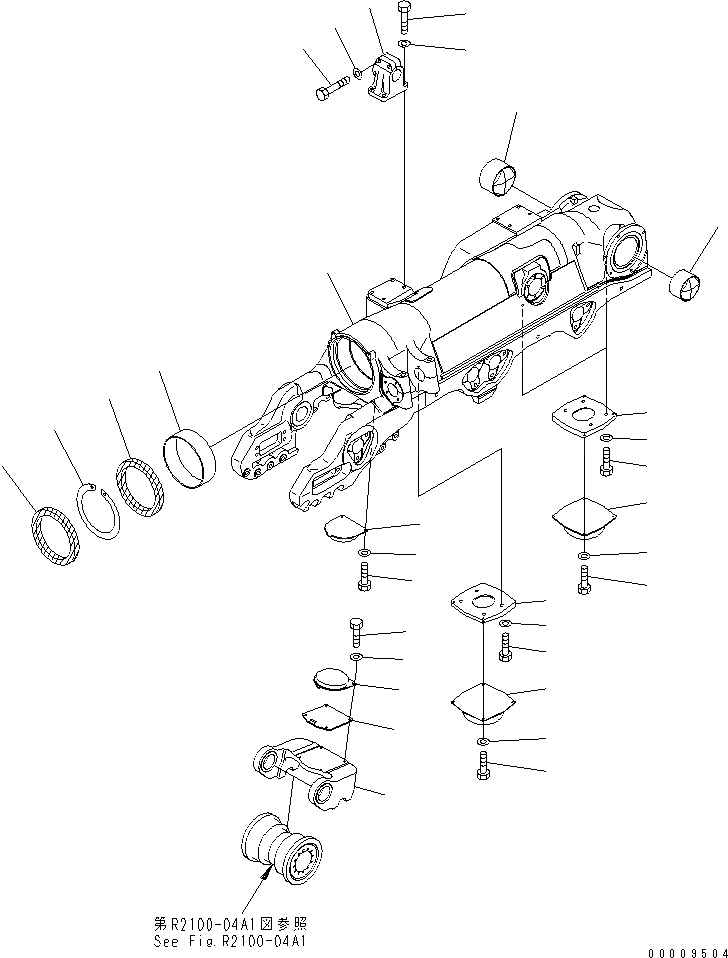 第R2100-04A1図参照
See Fig. R2100-04A1

00009504