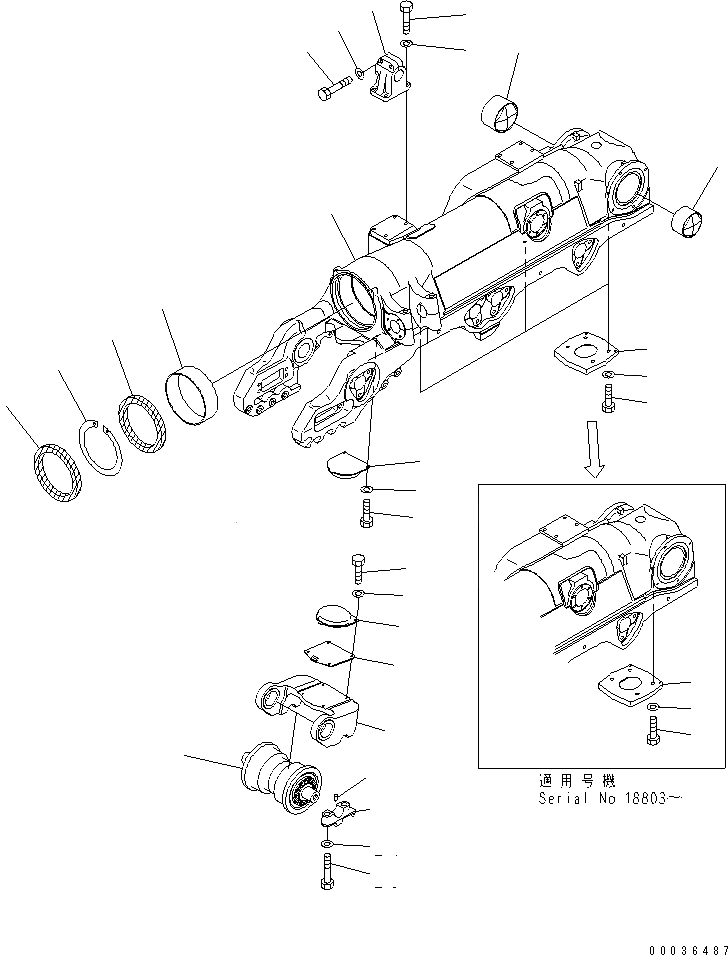 適用号機
Serial No 18803~

00036487