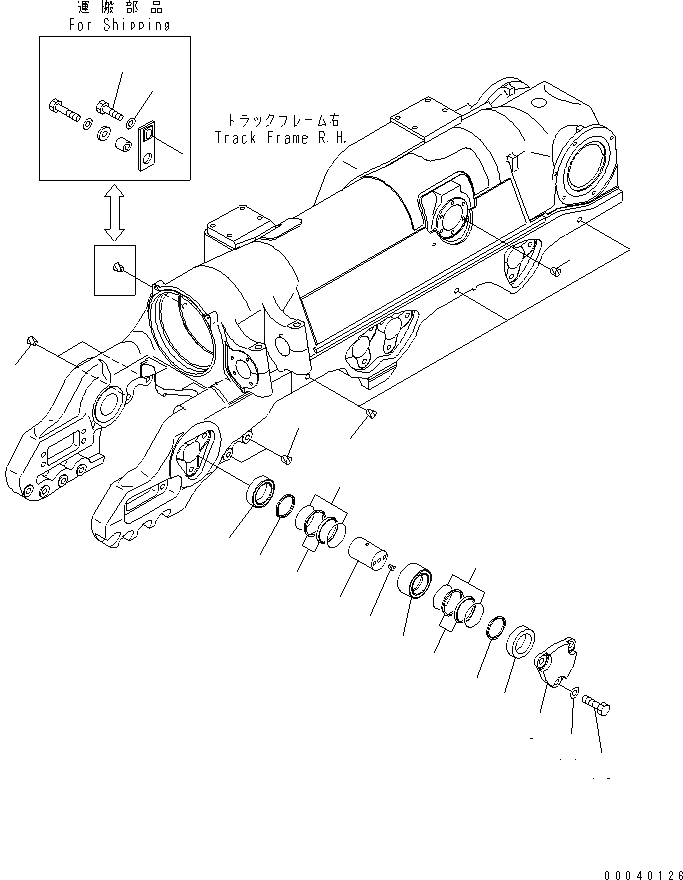 運搬部品
For Shipping

トラックフレーム右
Track Frame R.H.

00040126