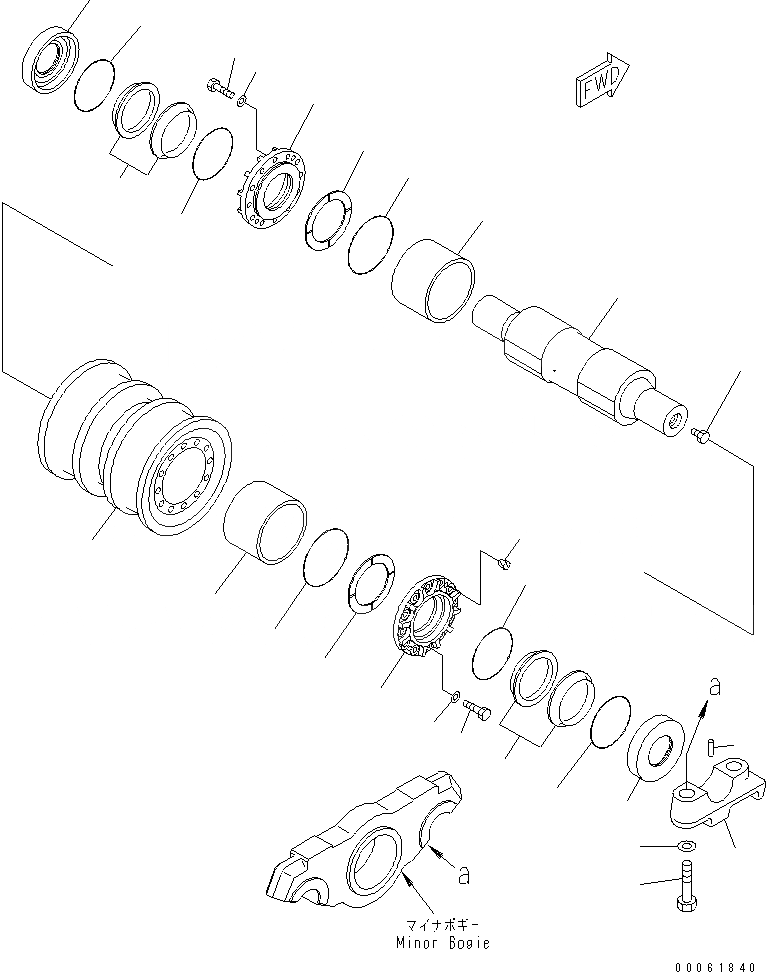 FWD

a

a

マイナボギー
Minor Bogie

00061840