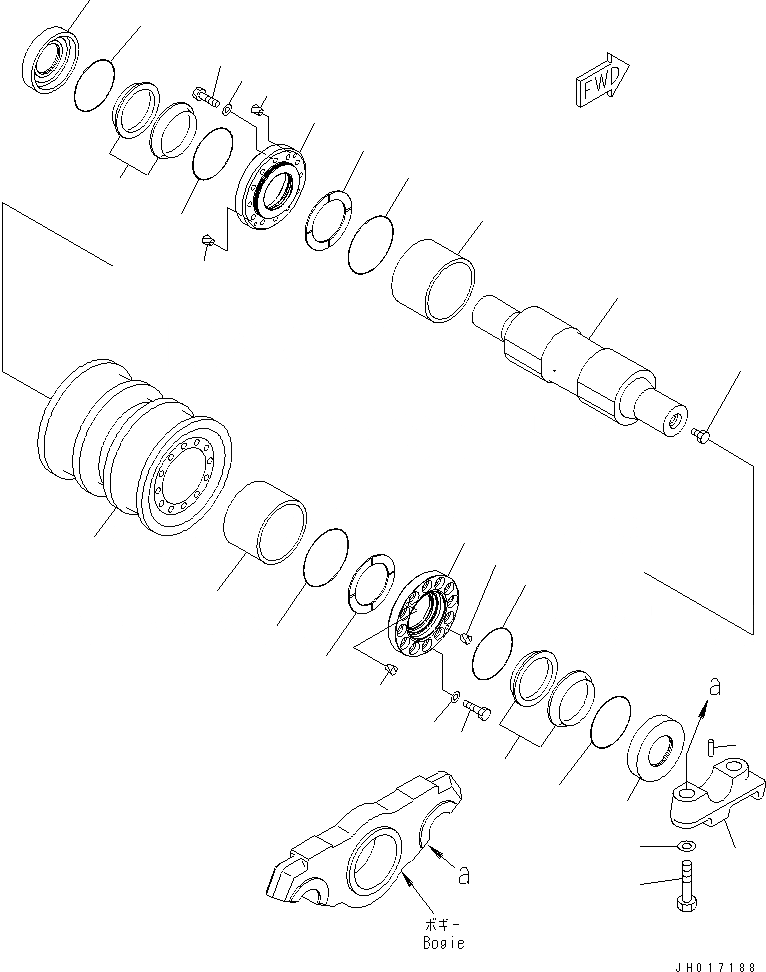 FWD

a

a

ボギー
Bogie

JH017188