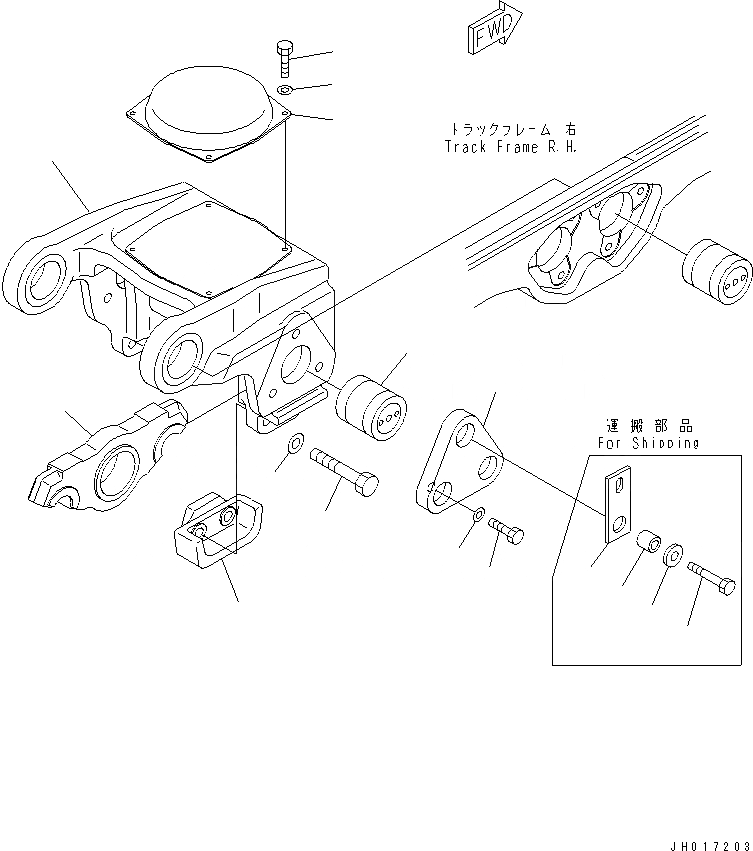 FWD

トラックフレーム 右
Track Frame R.H.

運搬部品
For Shipping

JH017203