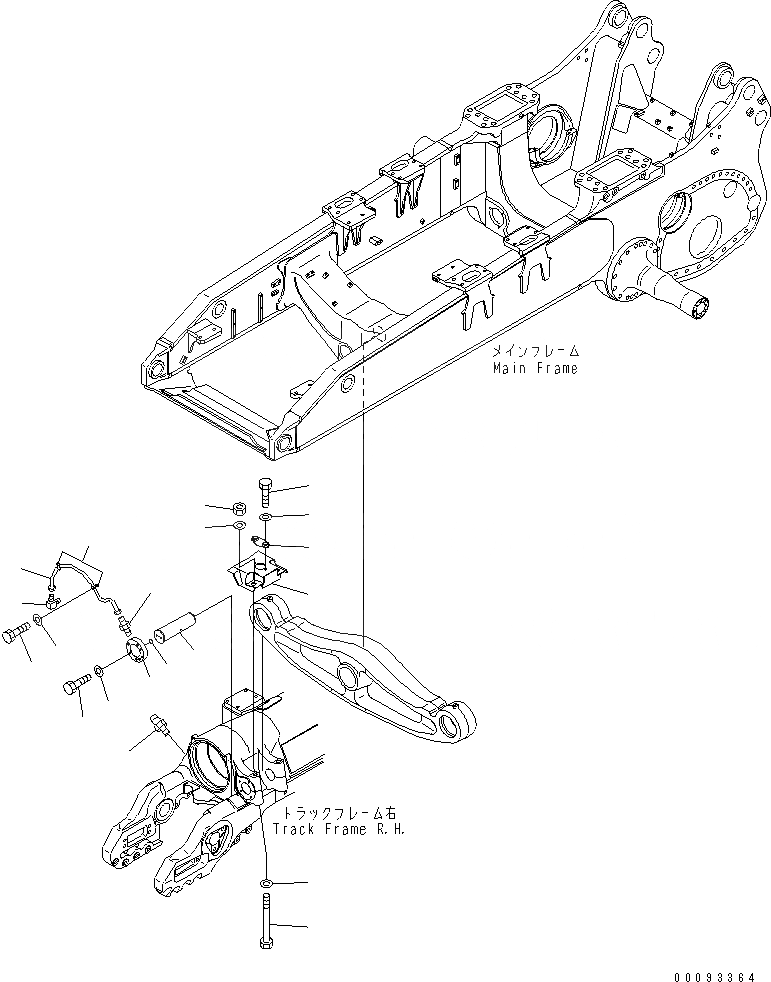 メインフレーム
Main Frame

トラックフレーム右
Track Frame R.H.

00093364