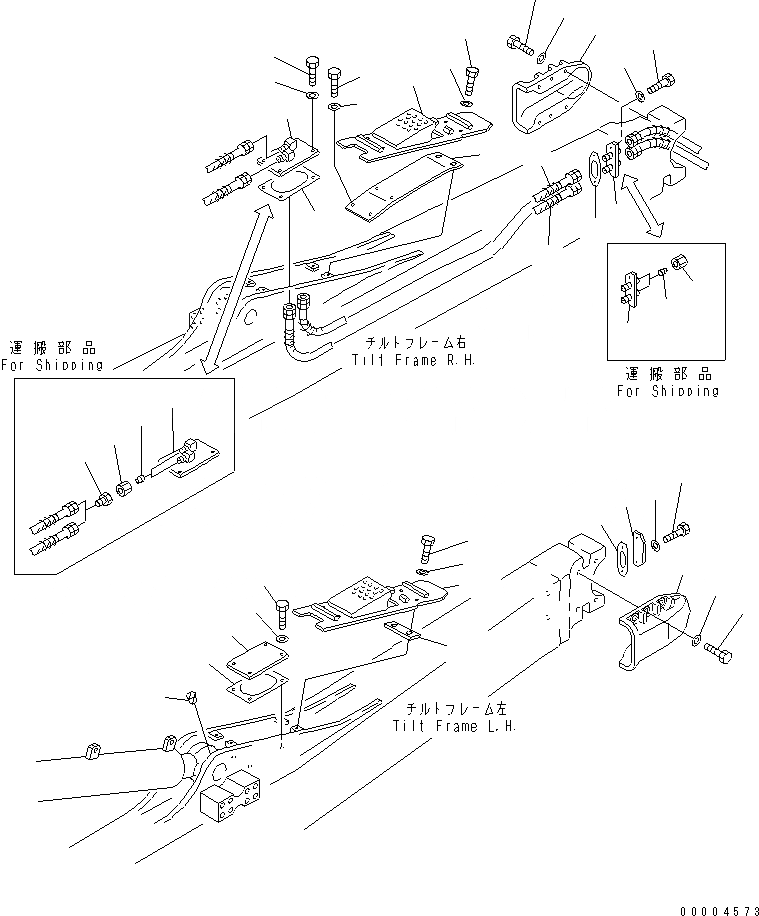 運搬部品
For Shipping

チルトフレーム右
Tilt Frame R.H.

運搬部品
For Shipping

チルトフレーム左
Tilt Frame L.H.

00004573