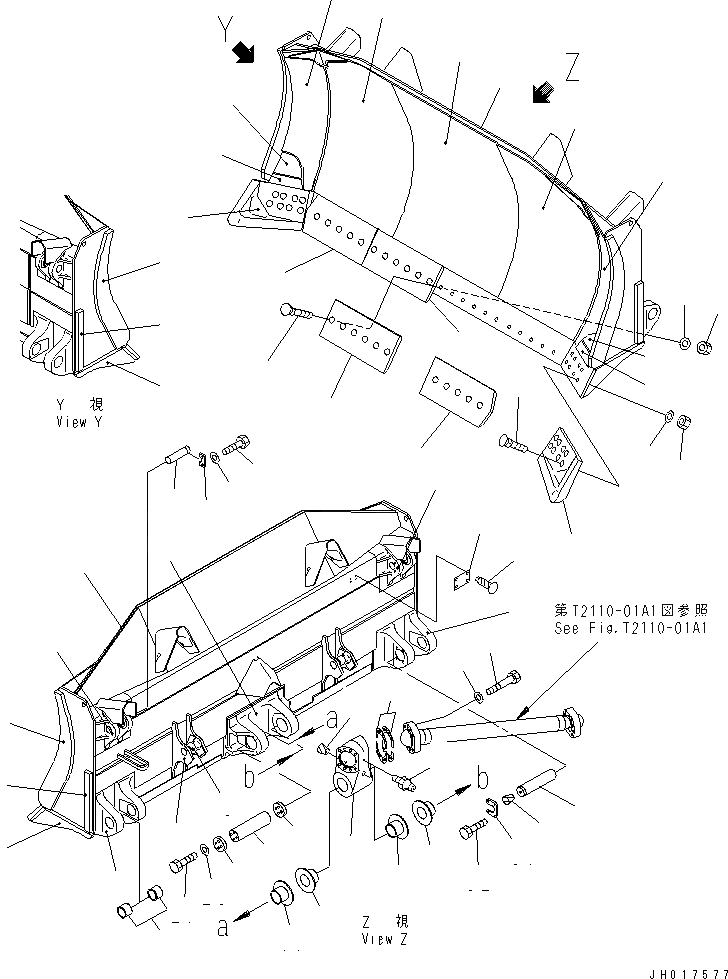 Y
Z
Y 視
View Y
第T2110-01A1図参照
See Fig.T2110-01A1
a
b
b
a
Z 視
View Z
JH017577