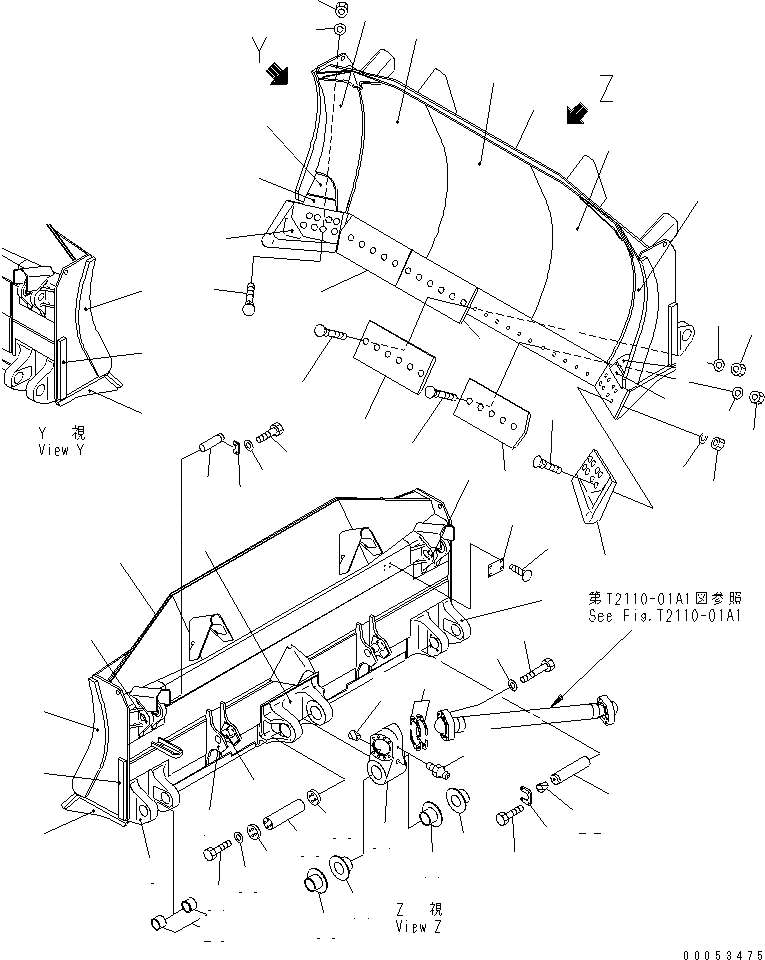 Y

Z

Y 視
View Y

第T2110-01A1図参照
See Fig.T2110-01A1

Z 視
View Z

00053475